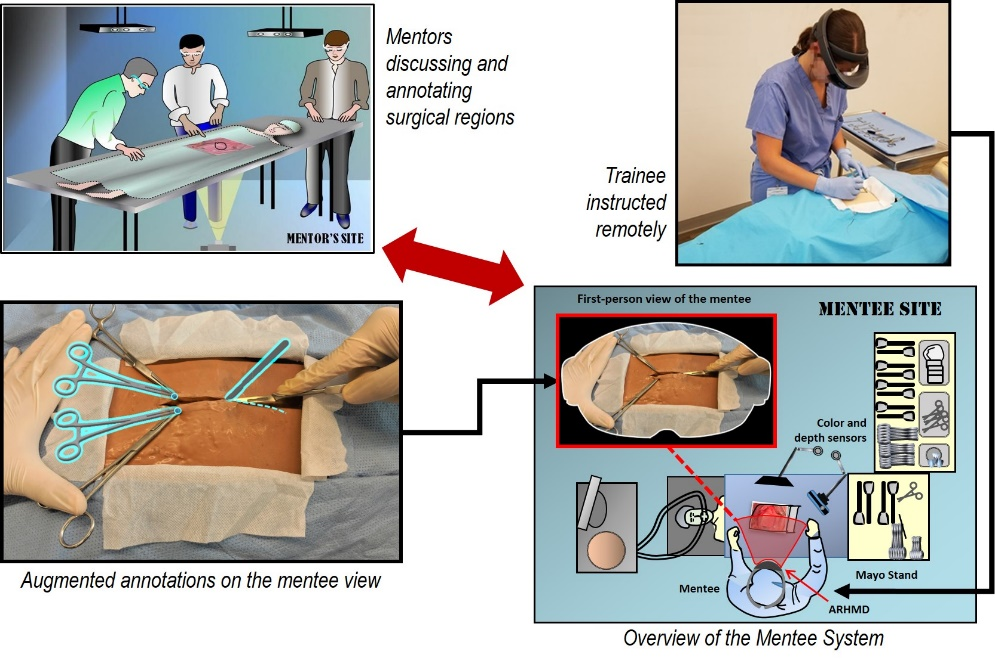 MENTOR'S SITE

Mentors discussing and annotating surgical regions

Trainee instructed remotely

Augmented annotations on the mentee view

First-person view of the mentee

MENTEE SITE

Color and depth sensors

Mentee

Mayo Stand

ARHMD

Overview of the Mentee System