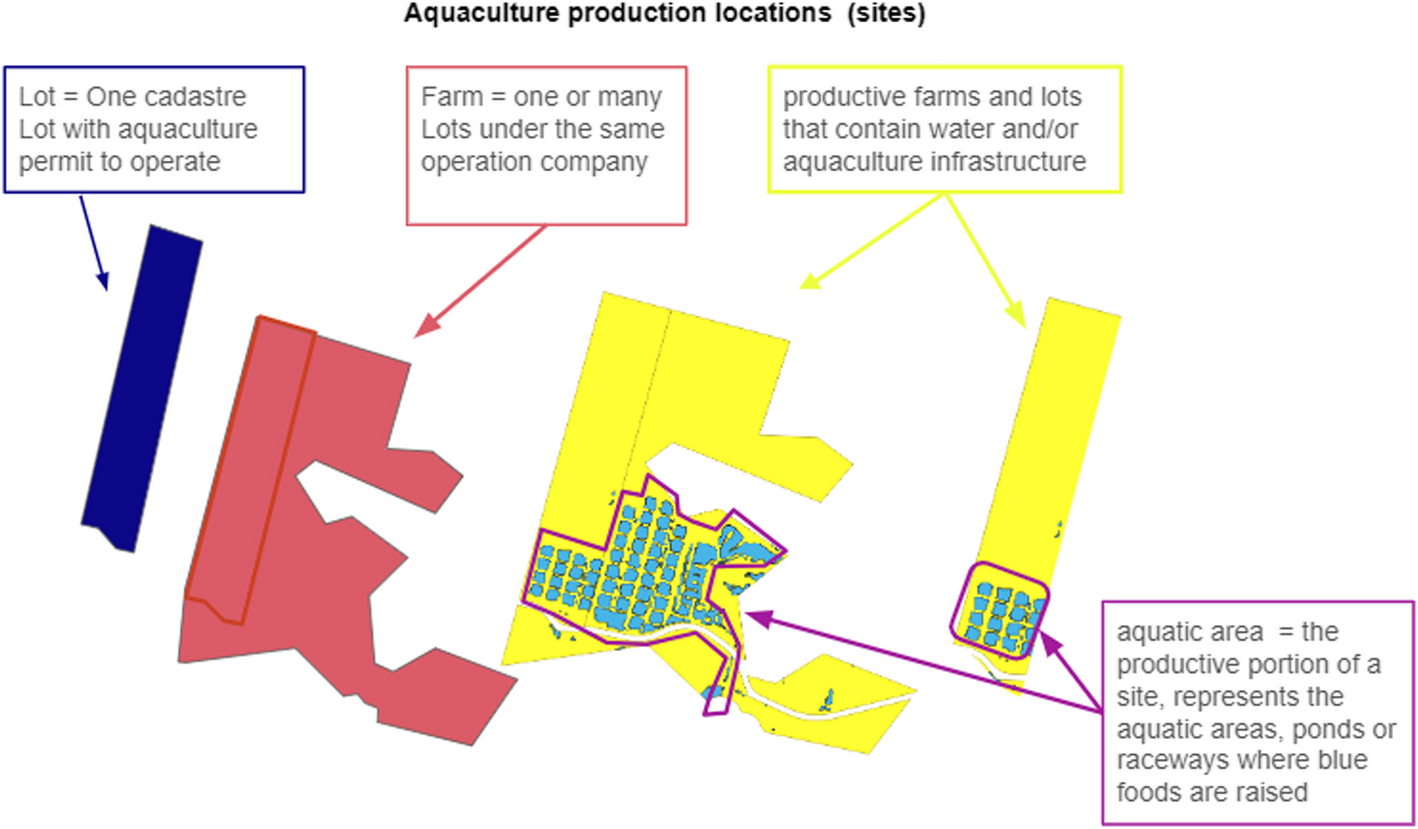 Aquaculture production locations (sites)

Lot = One cadastre Lot with aquaculture permit to operate

Farm = one or many Lots under the same operation company

productive farms and lots that contain water and/or aquaculture infrastructure

aquatic area = the productive portion of a site, represents the aquatic areas, ponds or raceways where blue foods are raised