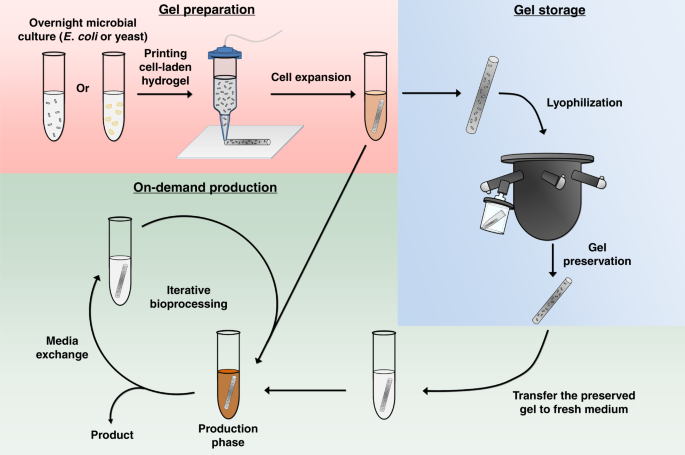 Gel preparation

Overnight microbial culture (E. coli or yeast)

Or

Printing cell-laden hydrogel

Cell expansion

Gel storage

Lyophilization

Gel preservation

On-demand production

Iterative bioprocessing

Media exchange

Product

Production phase

Transfer the preserved gel to fresh medium