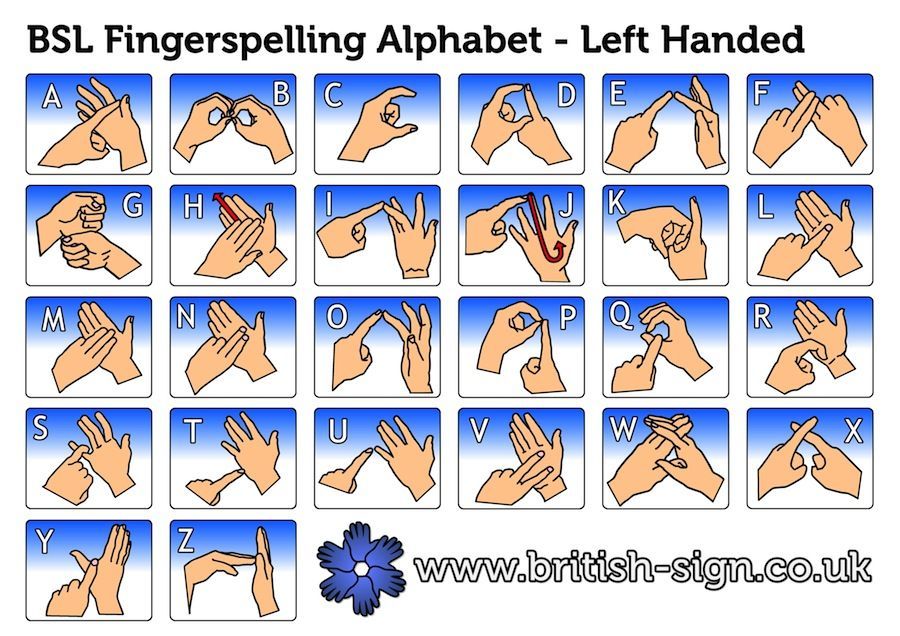 BSL Fingerspelling Alphabet - Left Handed

A B C D E F

G H I J K L

M N O P Q R

S T U V W X

Y Z

www.british-sign.co.uk