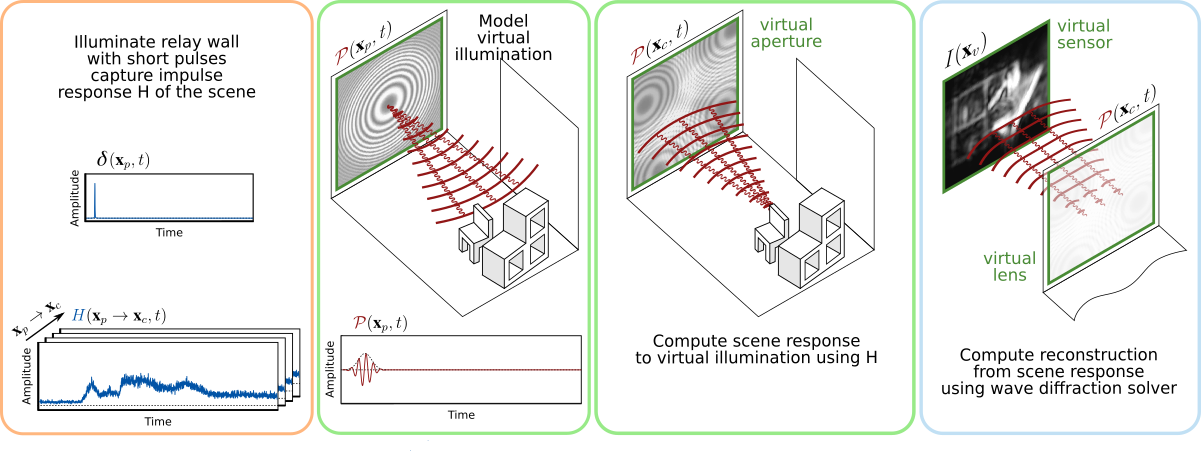 Illuminate relay wall with short pulses capture impulse response H of the scene

$\delta(\mathbf{x}_p, t)$

Amplitude

Time

$\mathbf{x}_p \rightarrow \mathbf{x}_c$

$H(\mathbf{x}_p \rightarrow \mathbf{x}_c, t)$

Amplitude

Time

$\mathcal{P}(\mathbf{x}_p, t)$

Model virtual illumination

$\mathcal{P}(\mathbf{x}_p, t)$

Amplitude

Time

$\mathcal{P}(\mathbf{x}_c, t)$

virtual aperture

Compute scene response to virtual illumination using H

$I(\mathbf{x}_v)$

virtual sensor

$\mathcal{P}(\mathbf{x}_c, t)$

virtual lens

Compute reconstruction from scene response using wave diffraction solver