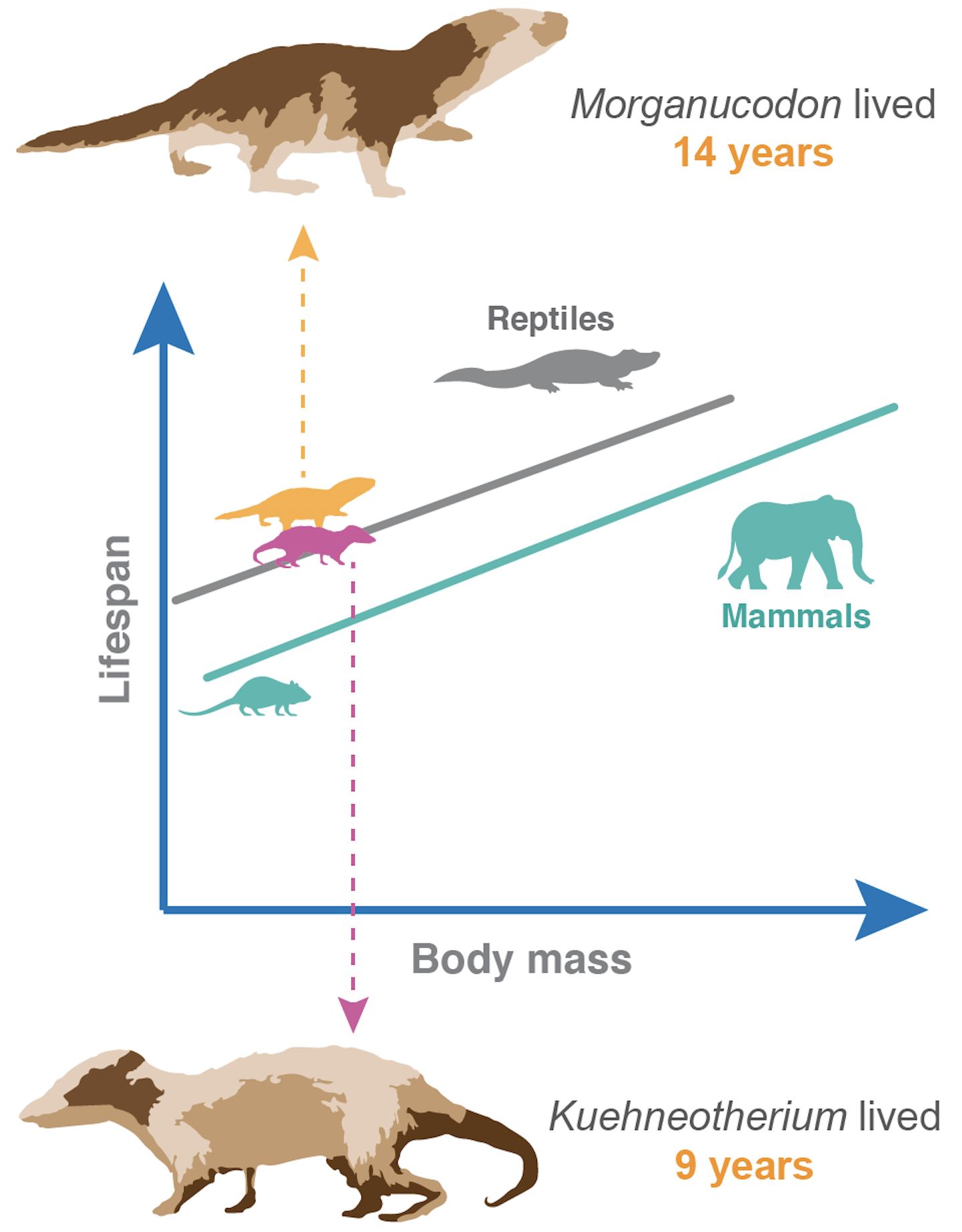 Morganucodon lived
14 years

Reptiles

Lifespan

Mammals

Body mass

Kuehneotherium lived
9 years