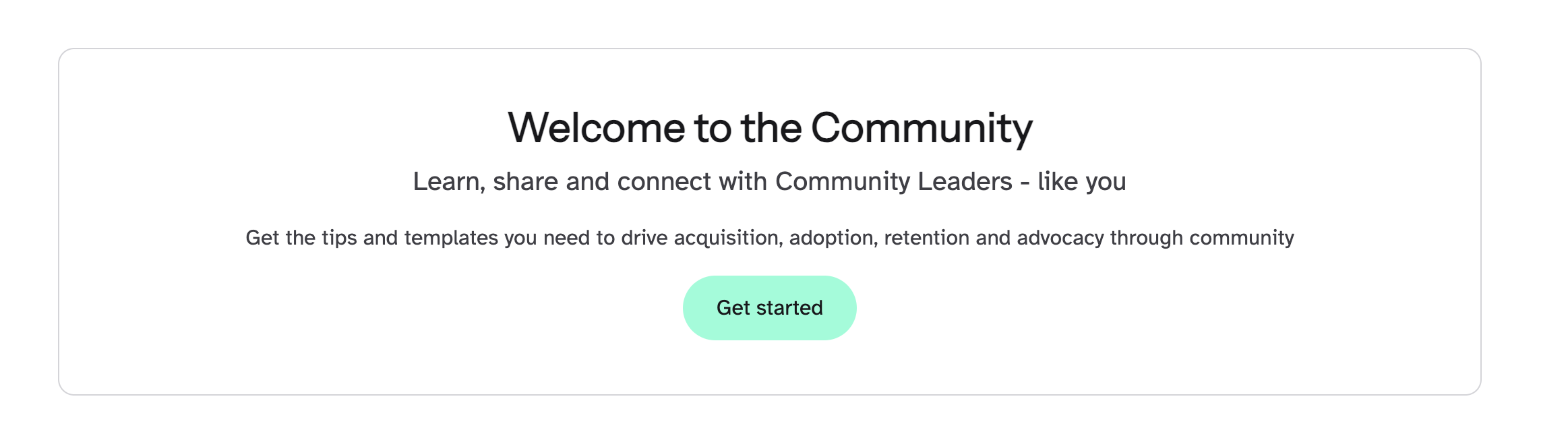 Welcome to the Community

Learn, share and connect with Community Leaders - like you

Get the tips and templates you need to drive acquisition, adoption, retention and advocacy through community

Get started