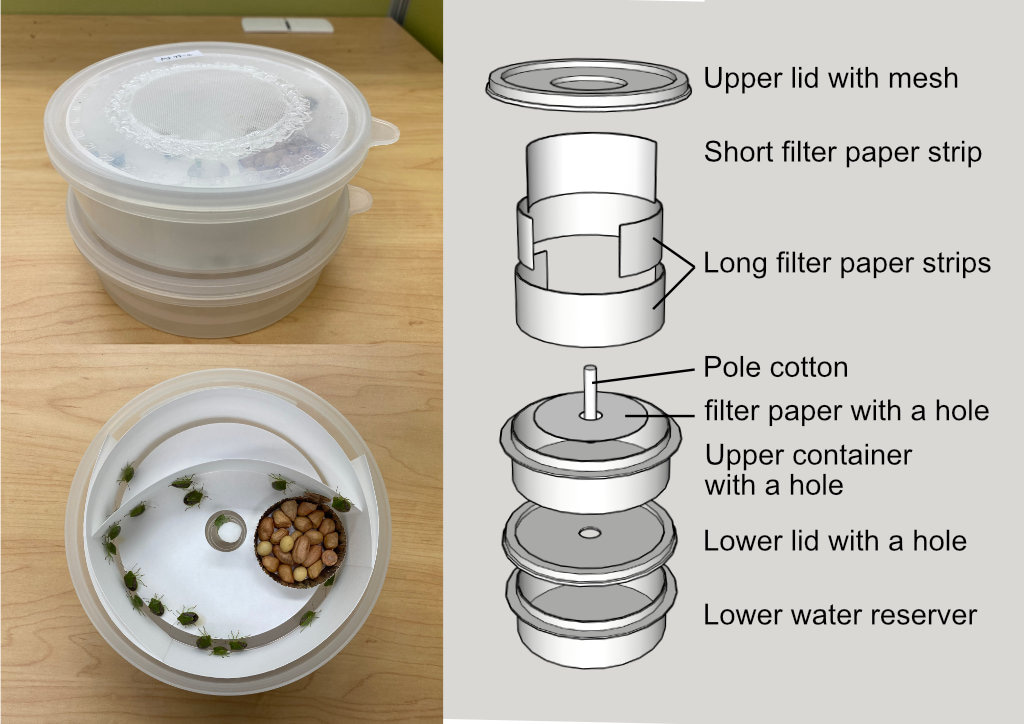 Upper lid with mesh

Short filter paper strip

Long filter paper strips

Pole cotton

filter paper with a hole

Upper container with a hole

Lower lid with a hole

Lower water reserver