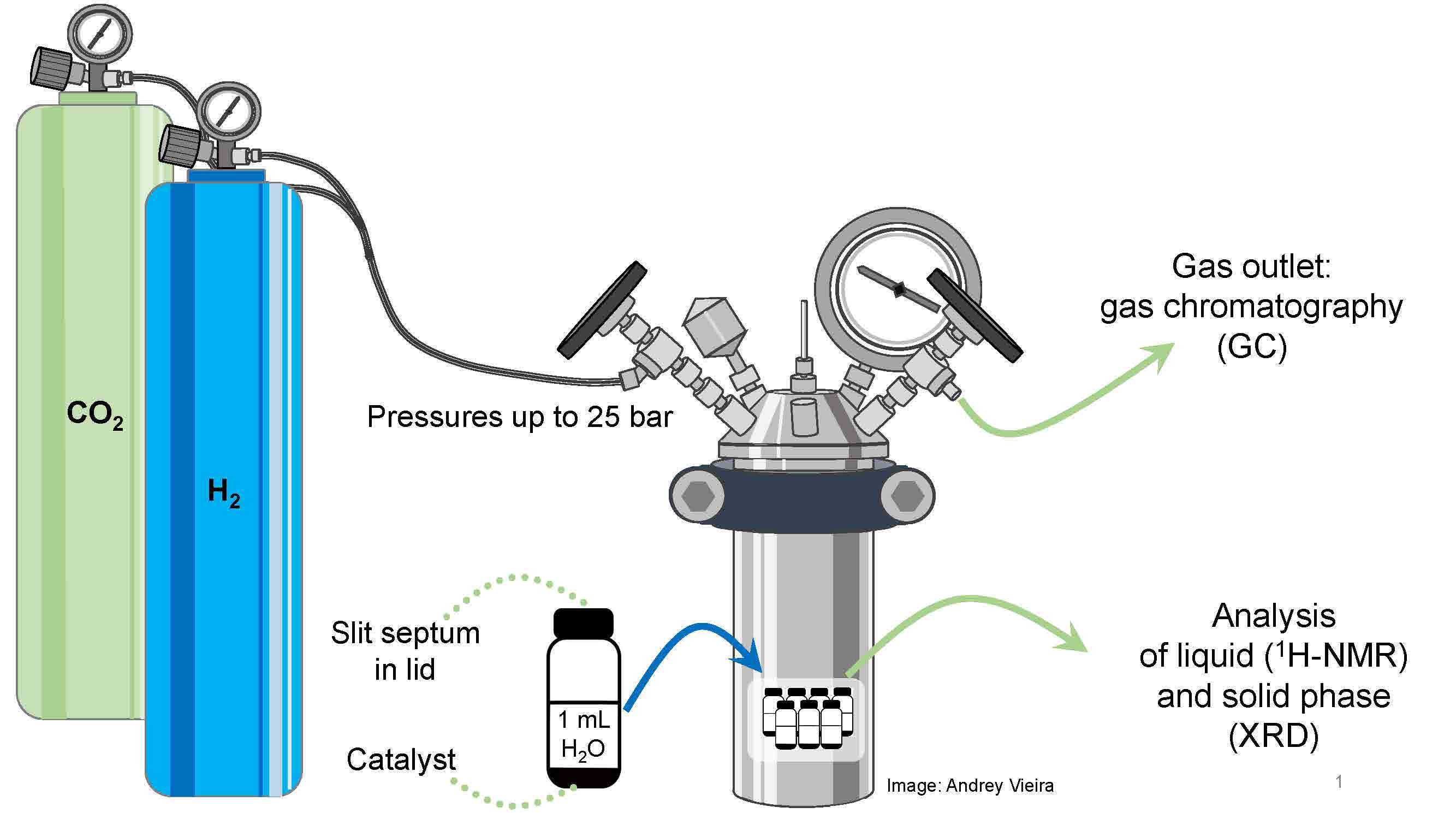 $CO_2$

$H_2$

Pressures up to 25 bar

Gas outlet: gas chromatography (GC)

Slit septum in lid

Catalyst

1 mL $H_2O$

Analysis of liquid ($^1$H-NMR) and solid phase (XRD)

Image: Andrey Vieira

1