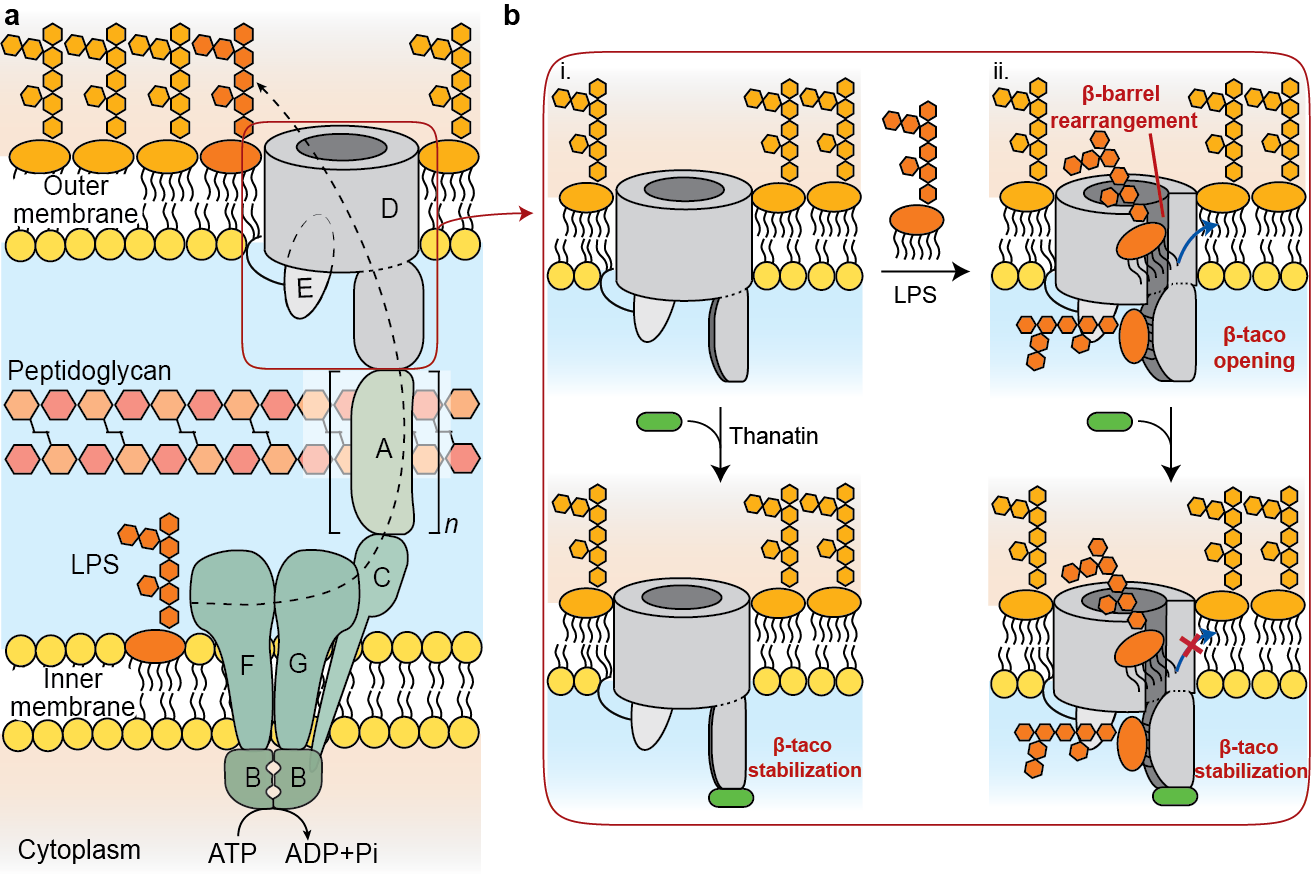 a

Outer membrane

D

E

Peptidoglycan

A

n

LPS

C

F

G

Inner membrane

B B

Cytoplasm

ATP ADP+Pi

b

i.

LPS

ii.

β-barrel rearrangement

β-taco opening

Thanatin

β-taco stabilization

β-taco stabilization