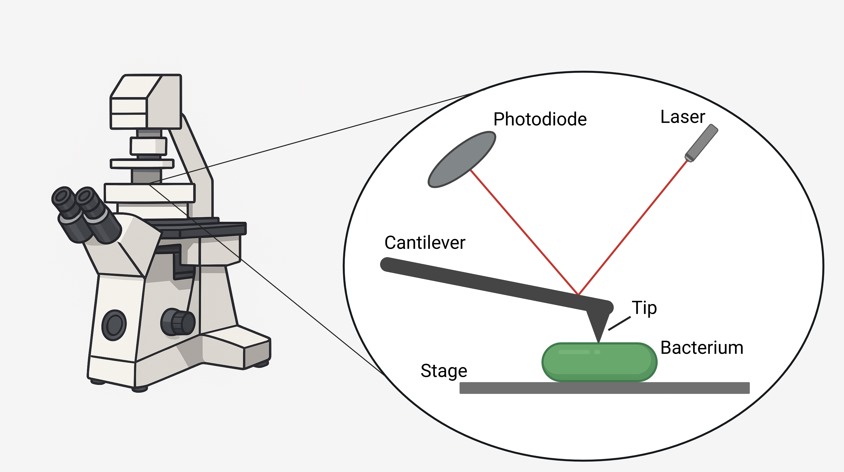 Photodiode

Laser

Cantilever

Tip

Bacterium

Stage