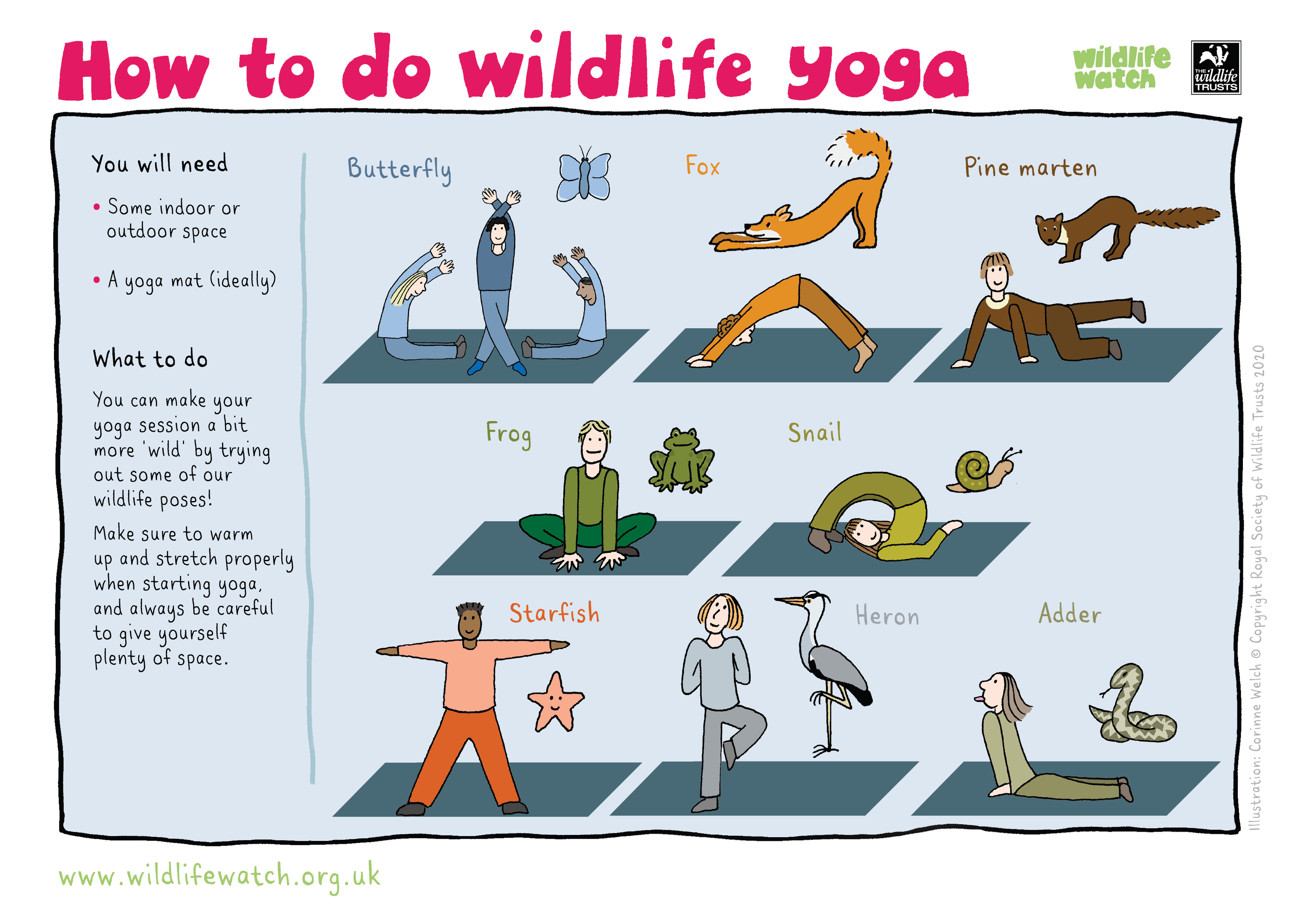 How to do wildlife yoga

wildlife watch

THE wildlife TRUSTS

You will need

• Some indoor or outdoor space

• A yoga mat (ideally)

What to do

You can make your yoga session a bit more 'wild' by trying out some of our wildlife poses!

Make sure to warm up and stretch properly when starting yoga, and always be careful to give yourself plenty of space.

Butterfly

Fox

Pine marten

Frog

Snail

Starfish

Heron

Adder

Illustration: Corinne Welch © Copyright Royal Society of Wildlife Trusts 2020

www.wildlifewatch.org.uk