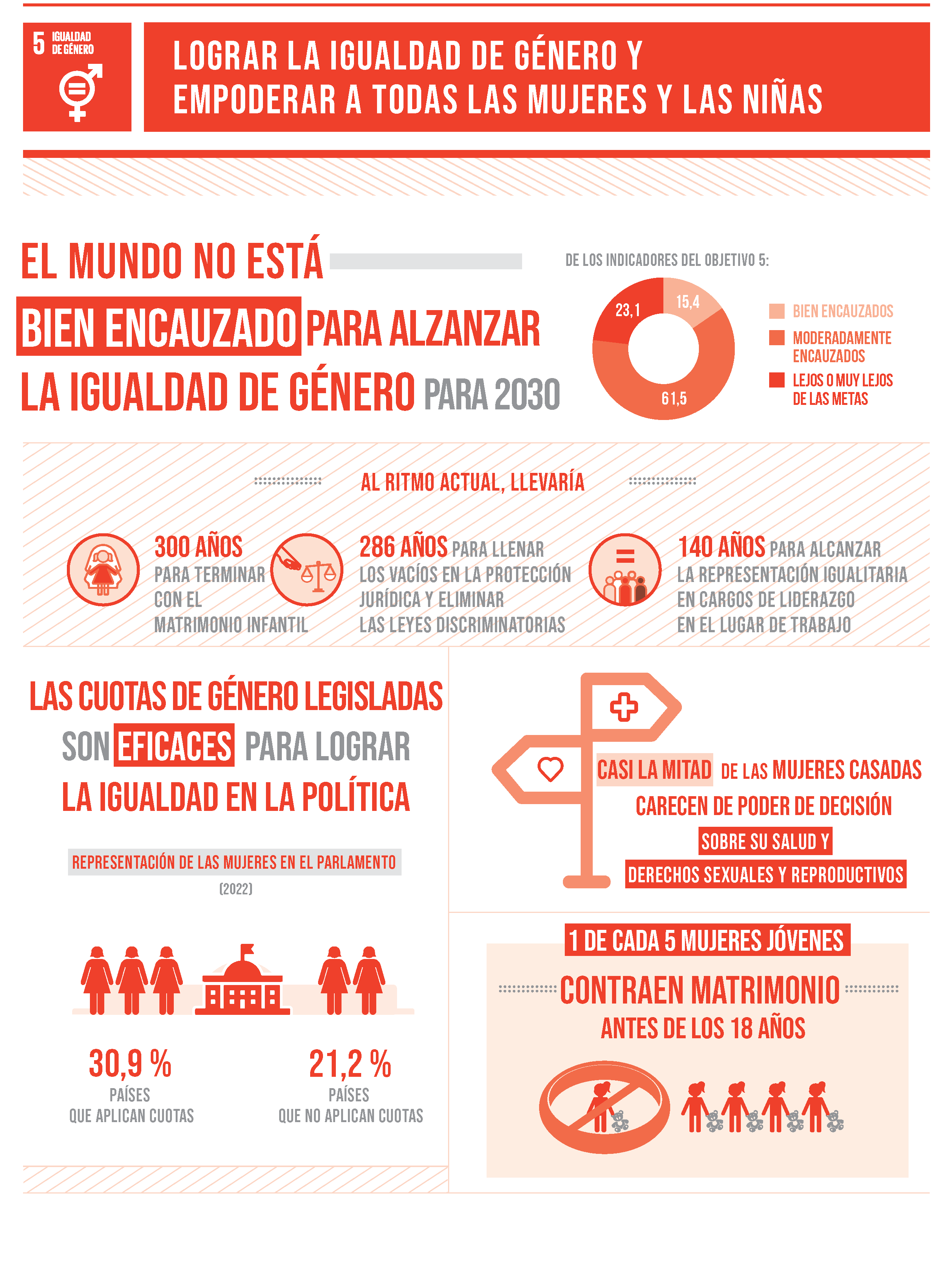 5 IGUALDAD DE GÉNERO

LOGRAR LA IGUALDAD DE GÉNERO Y EMPODERAR A TODAS LAS MUJERES Y LAS NIÑAS

EL MUNDO NO ESTÁ BIEN ENCAUZADO PARA ALZANZAR LA IGUALDAD DE GÉNERO PARA 2030

DE LOS INDICADORES DEL OBJETIVO 5:

23,1
15,4
61,5

BIEN ENCAUZADOS
MODERADAMENTE ENCAUZADOS
LEJOS O MUY LEJOS DE LAS METAS

AL RITMO ACTUAL, LLEVARÍA

300 AÑOS PARA TERMINAR CON EL MATRIMONIO INFANTIL

286 AÑOS PARA LLENAR LOS VACÍOS EN LA PROTECCIÓN JURÍDICA Y ELIMINAR LAS LEYES DISCRIMINATORIAS

140 AÑOS PARA ALCANZAR LA REPRESENTACIÓN IGUALITARIA EN CARGOS DE LIDERAZGO EN EL LUGAR DE TRABAJO

LAS CUOTAS DE GÉNERO LEGISLADAS SON EFICACES PARA LOGRAR LA IGUALDAD EN LA POLÍTICA

REPRESENTACIÓN DE LAS MUJERES EN EL PARLAMENTO (2022)

30,9 %
PAÍSES QUE APLICAN CUOTAS

21,2 %
PAÍSES QUE NO APLICAN CUOTAS

CASI LA MITAD DE LAS MUJERES CASADAS CARECEN DE PODER DE DECISIÓN SOBRE SU SALUD Y DERECHOS SEXUALES Y REPRODUCTIVOS

1 DE CADA 5 MUJERES JÓVENES CONTRAEN MATRIMONIO ANTES DE LOS 18 AÑOS