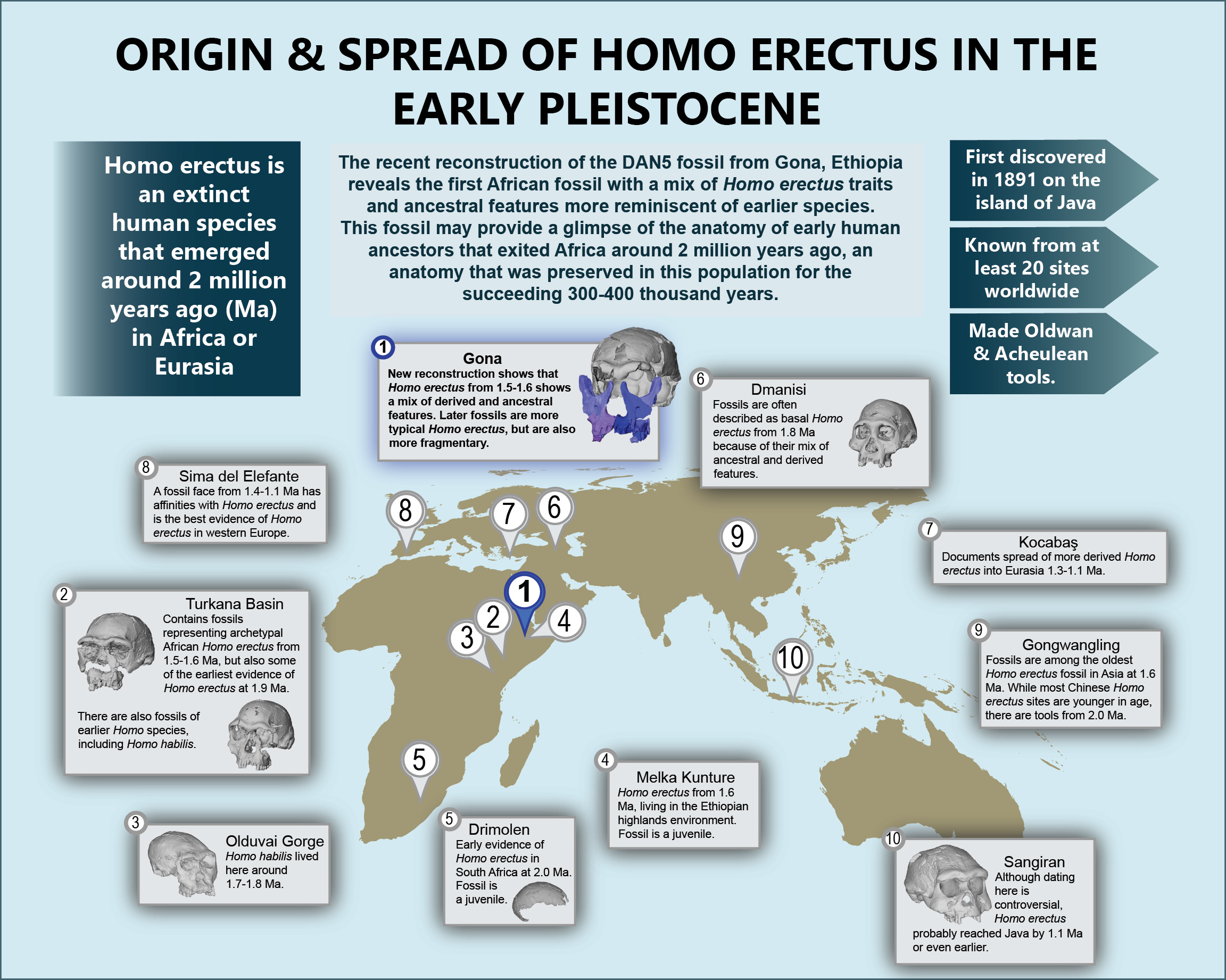 ORIGIN & SPREAD OF HOMO ERECTUS IN THE EARLY PLEISTOCENE

Homo erectus is an extinct human species that emerged around 2 million years ago (Ma) in Africa or Eurasia

The recent reconstruction of the DAN5 fossil from Gona, Ethiopia reveals the first African fossil with a mix of Homo erectus traits and ancestral features more reminiscent of earlier species. This fossil may provide a glimpse of the anatomy of early human ancestors that exited Africa around 2 million years ago, an anatomy that was preserved in this population for the succeeding 300-400 thousand years.

First discovered in 1891 on the island of Java

Known from at least 20 sites worldwide

Made Oldwan & Acheulean tools.

1 Gona
New reconstruction shows that Homo erectus from 1.5-1.6 shows a mix of derived and ancestral features. Later fossils are more typical Homo erectus, but are also more fragmentary.

6 Dmanisi
Fossils are often described as basal Homo erectus from 1.8 Ma because of their mix of ancestral and derived features.

8 Sima del Elefante
A fossil face from 1.4-1.1 Ma has affinities with Homo erectus and is the best evidence of Homo erectus in western Europe.

8 7 6 9 1 2 3 4 10 5

7 Kocabaş
Documents spread of more derived Homo erectus into Eurasia 1.3-1.1 Ma.

2 Turkana Basin
Contains fossils representing archetypal African Homo erectus from 1.5-1.6 Ma, but also some of the earliest evidence of Homo erectus at 1.9 Ma.

There are also fossils of earlier Homo species, including Homo habilis.

9 Gongwangling
Fossils are among the oldest Homo erectus fossil in Asia at 1.6 Ma. While most Chinese Homo erectus sites are younger in age, there are tools from 2.0 Ma.

4 Melka Kunture
Homo erectus from 1.6 Ma, living in the Ethiopian highlands environment. Fossil is a juvenile.

3 Olduvai Gorge
Homo habilis lived here around 1.7-1.8 Ma.

5 Drimolen
Early evidence of Homo erectus in South Africa at 2.0 Ma. Fossil is a juvenile.

10 Sangiran
Although dating here is controversial, Homo erectus probably reached Java by 1.1 Ma or even earlier.