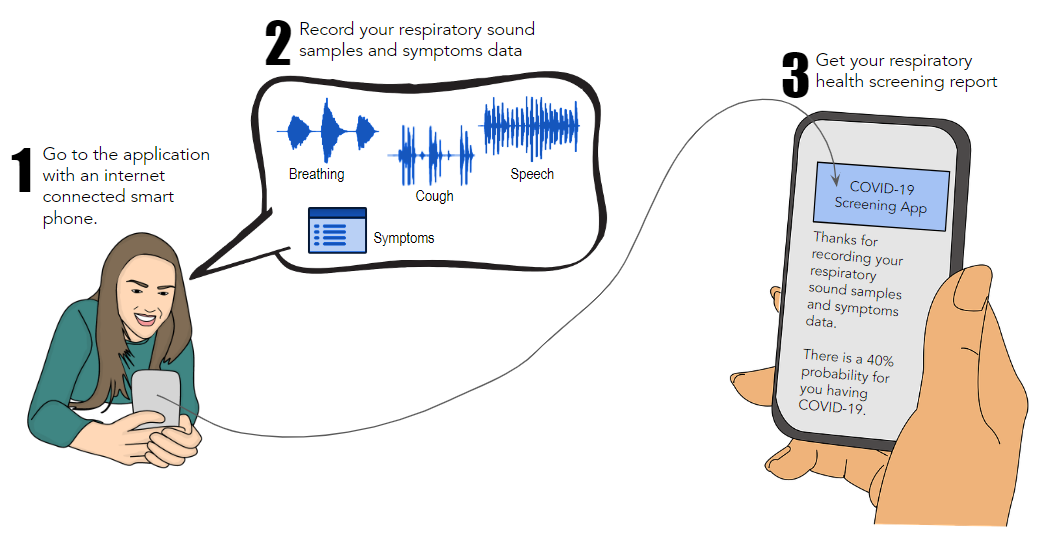 1 Go to the application with an internet connected smart phone.

2 Record your respiratory sound samples and symptoms data

Breathing

Cough

Speech

Symptoms

3 Get your respiratory health screening report

COVID-19 Screening App

Thanks for recording your respiratory sound samples and symptoms data.

There is a 40% probability for you having COVID-19.