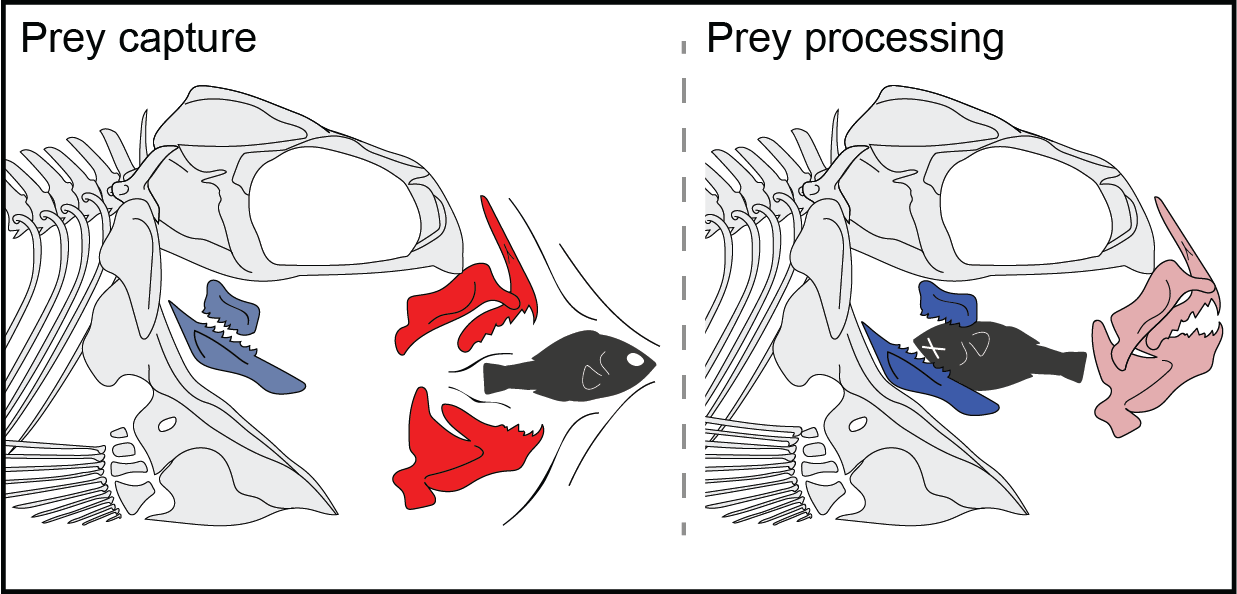 Prey capture

Prey processing