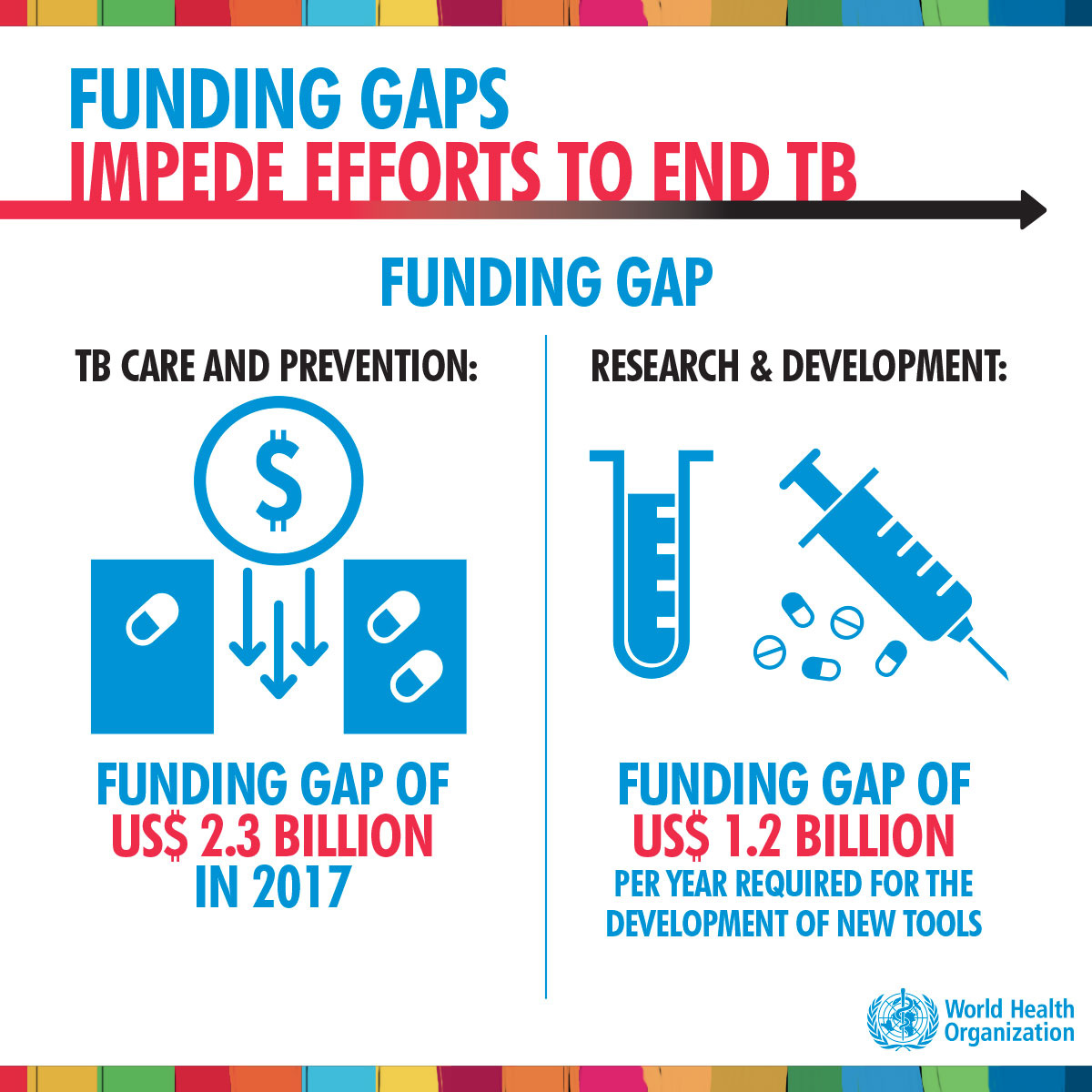 FUNDING GAPS
IMPEDE EFFORTS TO END TB

FUNDING GAP

TB CARE AND PREVENTION:

$

FUNDING GAP OF
US$ 2.3 BILLION
IN 2017

RESEARCH & DEVELOPMENT:

FUNDING GAP OF
US$ 1.2 BILLION
PER YEAR REQUIRED FOR THE DEVELOPMENT OF NEW TOOLS

World Health Organization