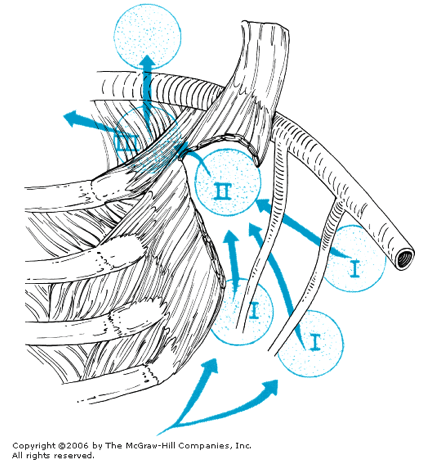 III

II

I

I

I

Copyright ©2006 by The McGraw-Hill Companies, Inc.
All rights reserved.