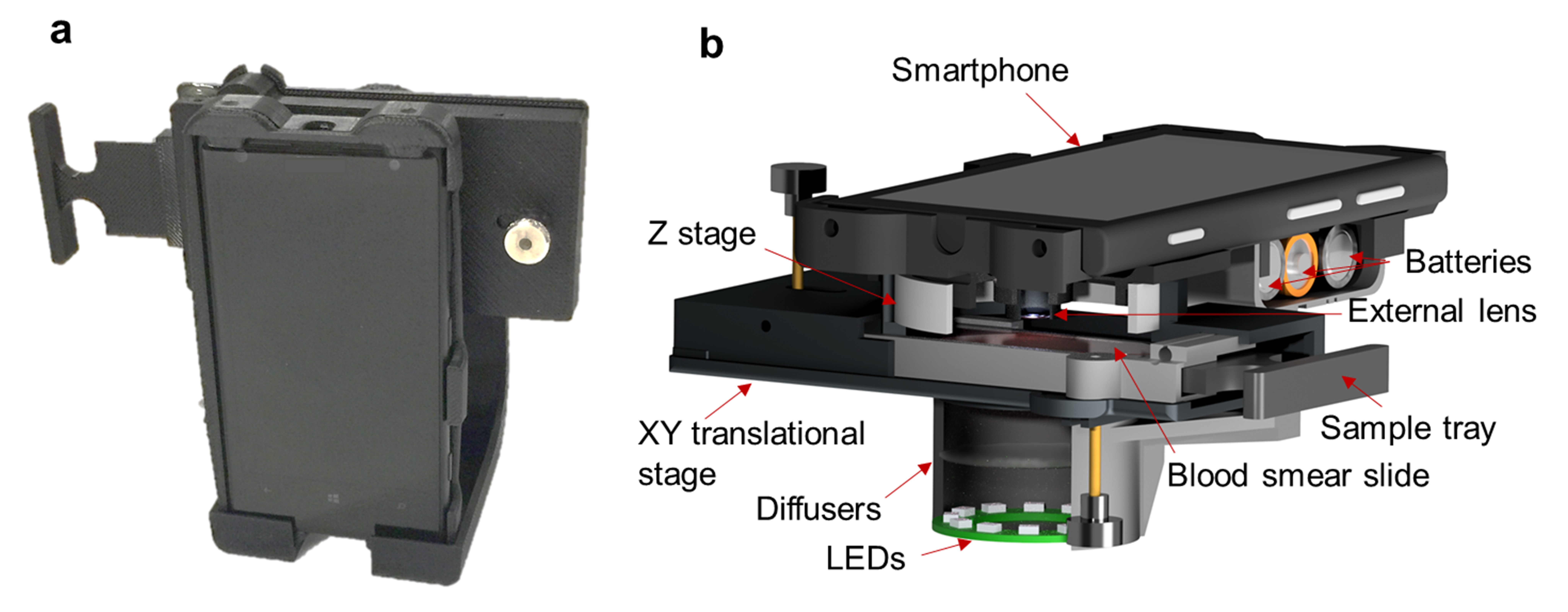 a

b

Smartphone

Z stage

Batteries

External lens

XY translational stage

Sample tray

Blood smear slide

Diffusers

LEDs