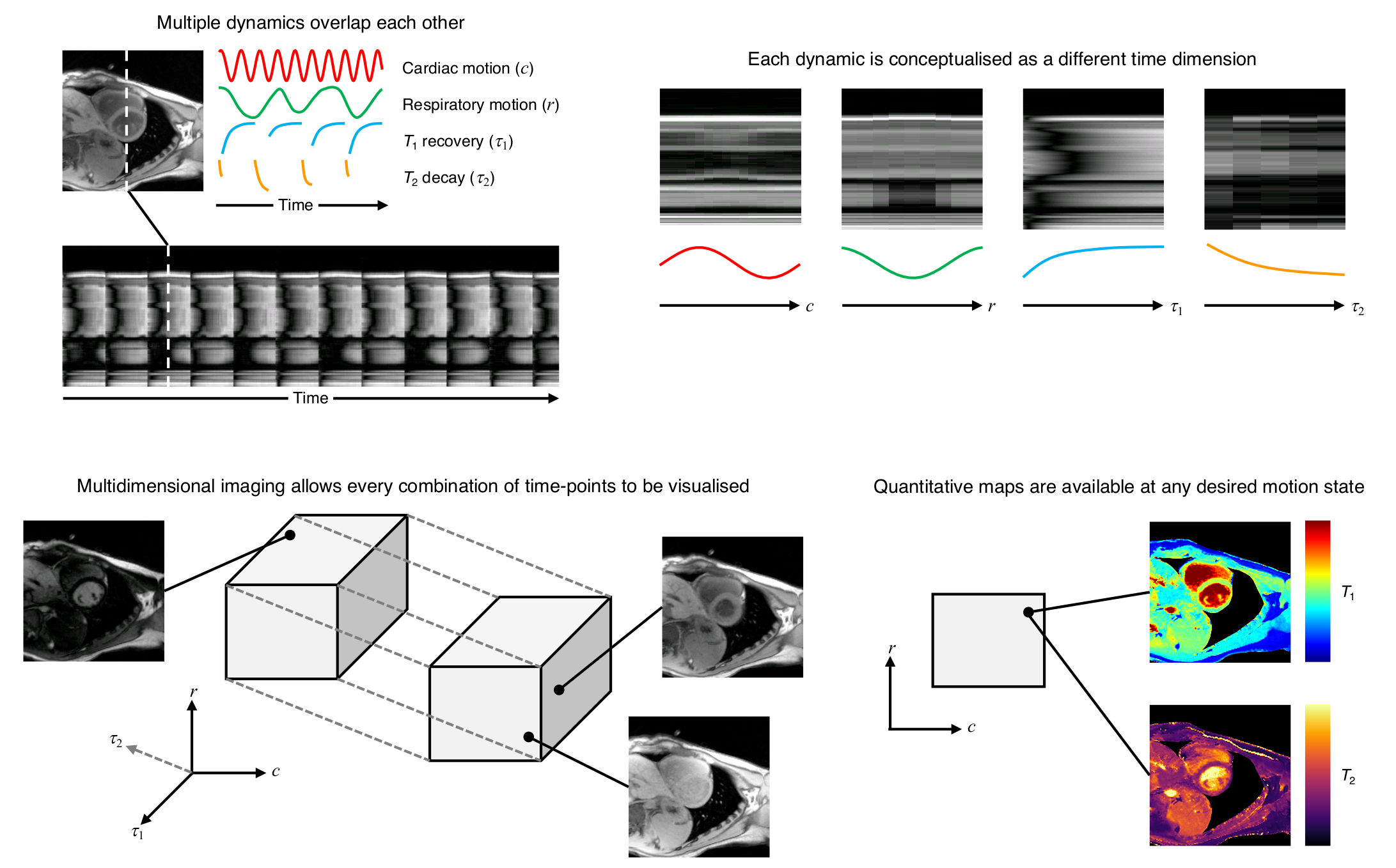 Multiple dynamics overlap each other

Cardiac motion ($c$)

Respiratory motion ($r$)

$T_1$ recovery ($\tau_1$)

$T_2$ decay ($\tau_2$)

Time

Time

Each dynamic is conceptualised as a different time dimension

$c$

$r$

$\tau_1$

$\tau_2$

Multidimensional imaging allows every combination of time-points to be visualised

$r$

$\tau_2$

$c$

$\tau_1$

Quantitative maps are available at any desired motion state

$r$

$c$

$T_1$

$T_2$