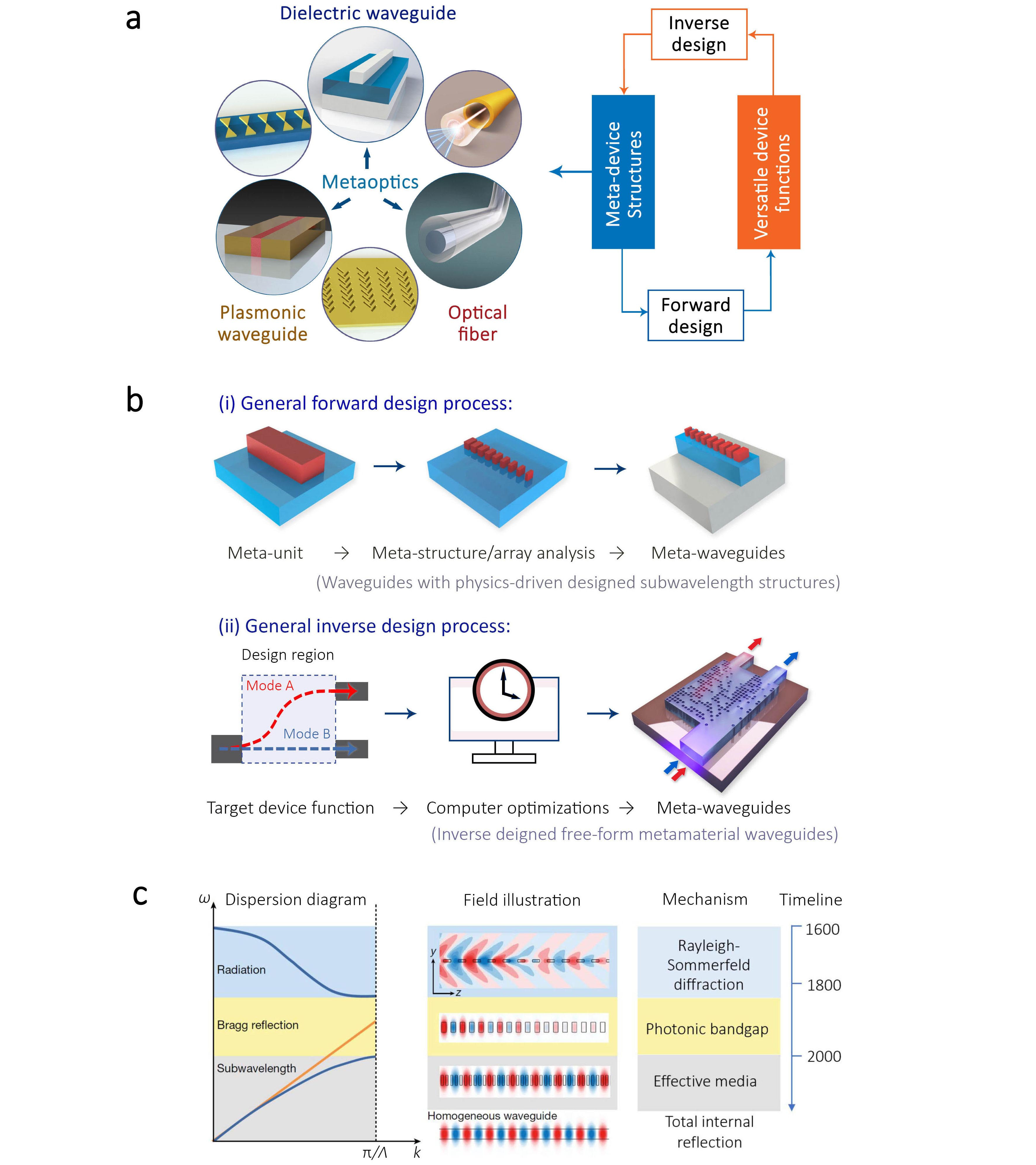 a

Dielectric waveguide

Metaoptics

Plasmonic waveguide

Optical fiber

Inverse design

Meta-device Structures

Versatile device functions

Forward design

b

(i) General forward design process:

Meta-unit → Meta-structure/array analysis → Meta-waveguides

(Waveguides with physics-driven designed subwavelength structures)

(ii) General inverse design process:

Design region

Mode A

Mode B

Target device function → Computer optimizations → Meta-waveguides

(Inverse deigned free-form metamaterial waveguides)

c

$\omega$ Dispersion diagram

Radiation

Bragg reflection

Subwavelength

$\pi/\Lambda$ $k$

Field illustration

$y$

$z$

Homogeneous waveguide

Mechanism

Rayleigh-Sommerfeld diffraction

Photonic bandgap

Effective media

Total internal reflection

Timeline

1600

1800

2000