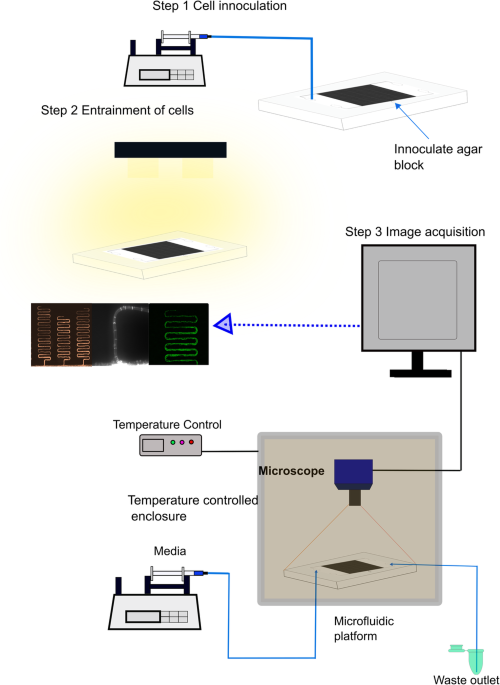 Step 1 Cell innoculation

Step 2 Entrainment of cells

Innoculate agar block

Step 3 Image acquisition

Temperature Control

Microscope

Temperature controlled enclosure

Media

Microfluidic platform

Waste outlet