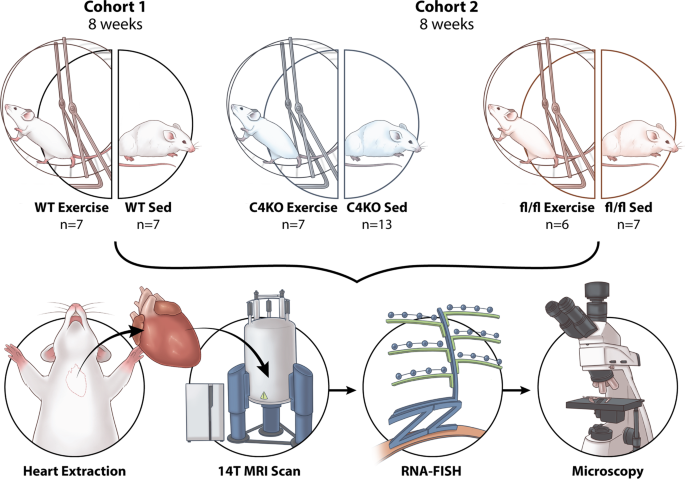 Cohort 1
8 weeks

Cohort 2
8 weeks

WT Exercise
n=7

WT Sed
n=7

C4KO Exercise
n=7

C4KO Sed
n=13

fl/fl Exercise
n=6

fl/fl Sed
n=7

Heart Extraction

14T MRI Scan

RNA-FISH

Microscopy