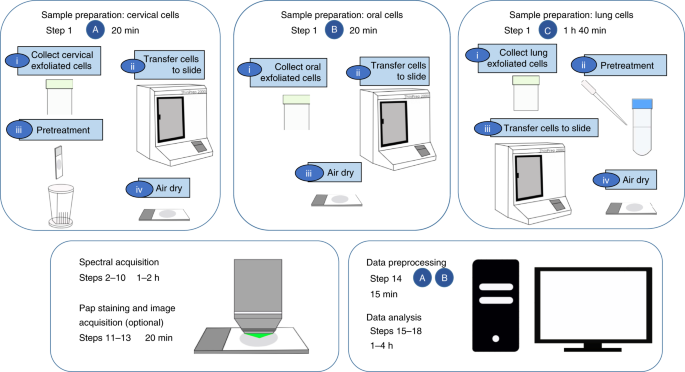 Sample preparation: cervical cells

Step 1 A 20 min

i Collect cervical exfoliated cells

ii Transfer cells to slide

iii Pretreatment

iv Air dry

Sample preparation: oral cells

Step 1 B 20 min

i Collect oral exfoliated cells

ii Transfer cells to slide

iii Air dry

Sample preparation: lung cells

Step 1 C 1 h 40 min

i Collect lung exfoliated cells

ii Pretreatment

iii Transfer cells to slide

iv Air dry

Spectral acquisition

Steps 2–10 1–2 h

Pap staining and image acquisition (optional)

Steps 11–13 20 min

Data preprocessing

Step 14 A B

15 min

Data analysis

Steps 15–18

1–4 h