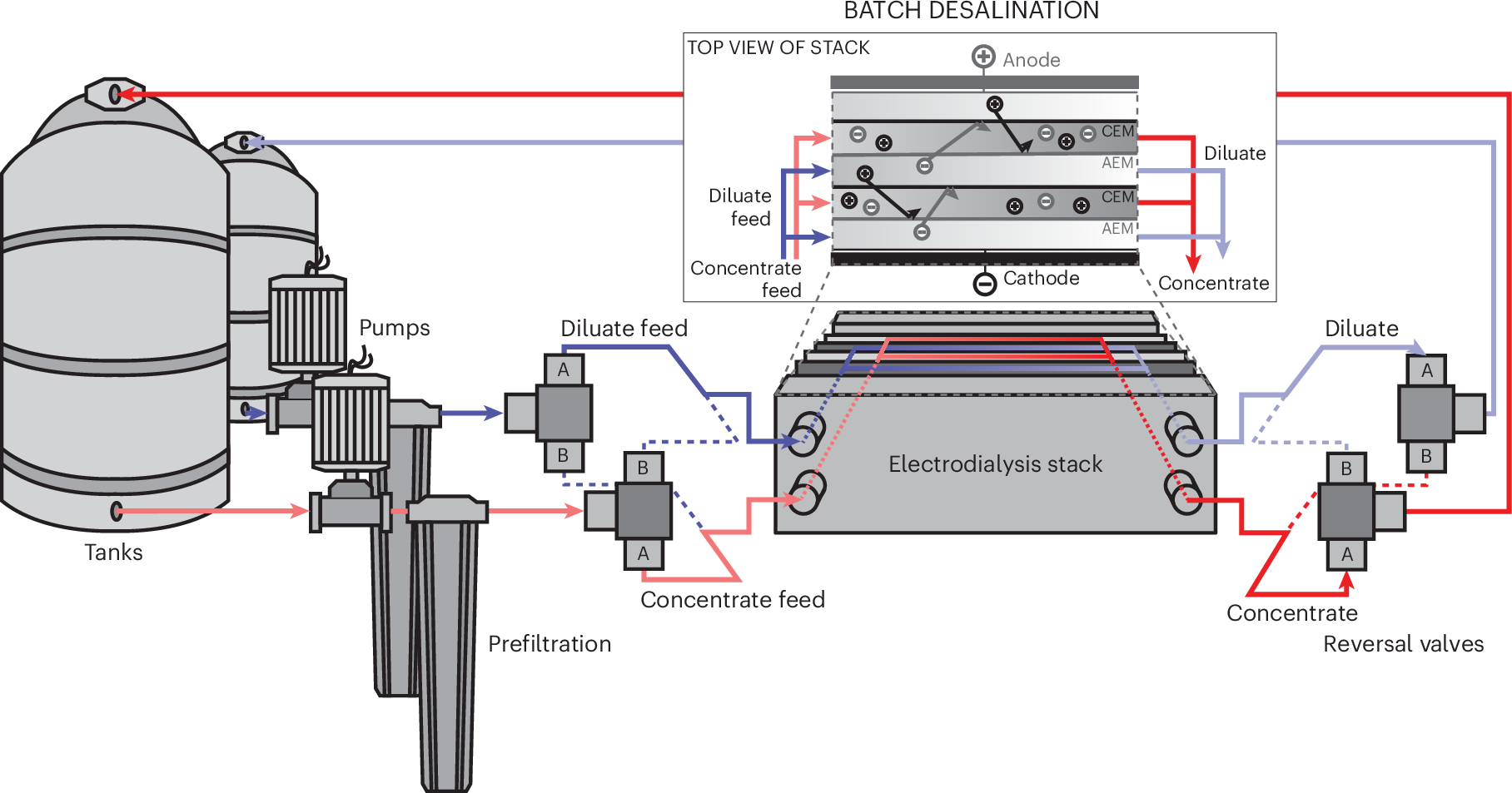 BATCH DESALINATION

TOP VIEW OF STACK

Anode

CEM

AEM

CEM

AEM

Diluate

Diluate feed

Concentrate feed

Cathode

Concentrate

Pumps

Diluate feed

A

B

B

A

Concentrate feed

Electrodialysis stack

Diluate

A

B

B

A

Concentrate

Reversal valves

Tanks

Prefiltration