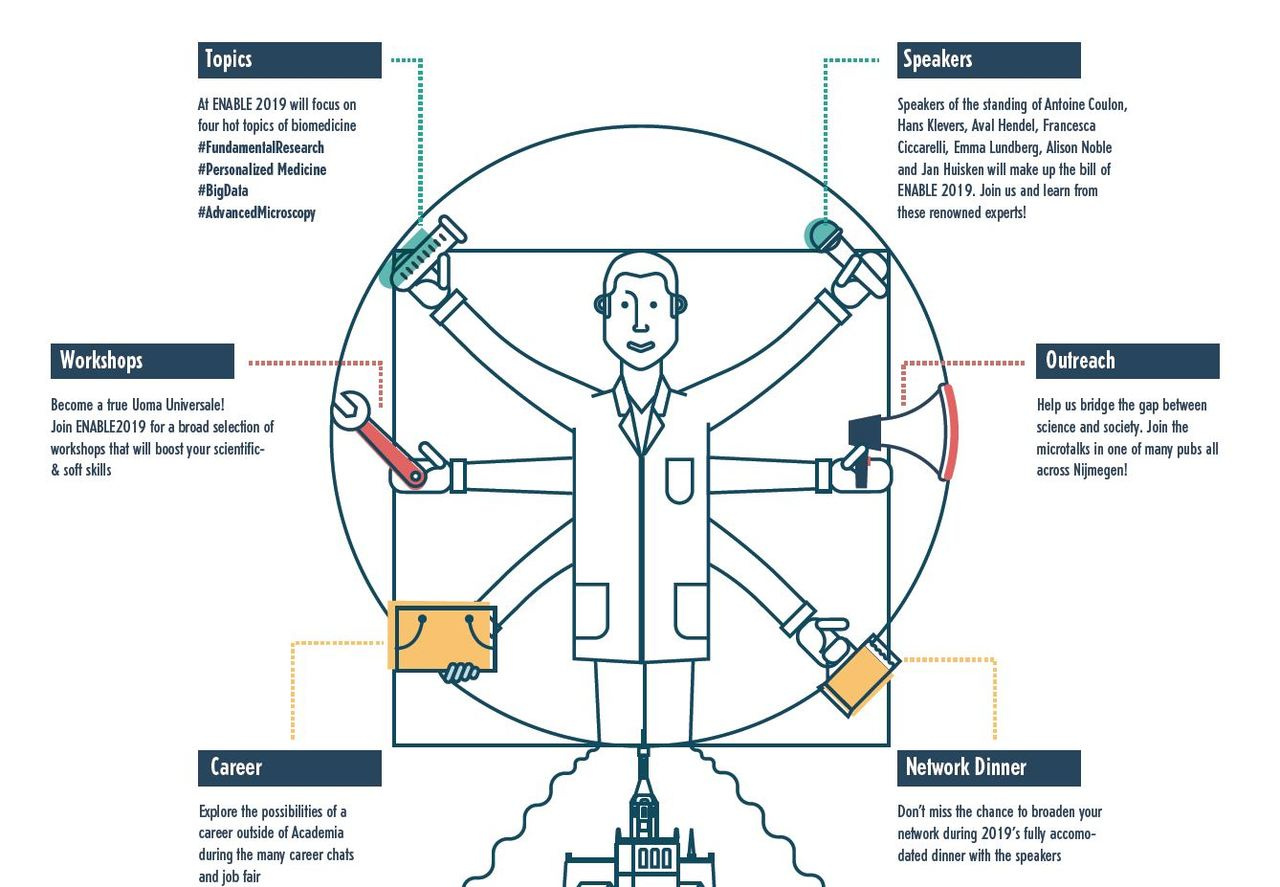 Topics

At ENABLE 2019 will focus on four hot topics of biomedicine
#FundamentalResearch
#Personalized Medicine
#BigData
#AdvancedMicroscopy

Speakers

Speakers of the standing of Antoine Coulon, Hans Klevers, Aval Hendel, Francesca Ciccarelli, Emma Lundberg, Alison Noble and Jan Huisken will make up the bill of ENABLE 2019. Join us and learn from these renowned experts!

Workshops

Become a true Uoma Universale!
Join ENABLE2019 for a broad selection of workshops that will boost your scientific- & soft skills

Outreach

Help us bridge the gap between science and society. Join the microtalks in one of many pubs all across Nijmegen!

Career

Explore the possibilities of a career outside of Academia during the many career chats and job fair

Network Dinner

Don't miss the chance to broaden your network during 2019's fully accomodated dinner with the speakers