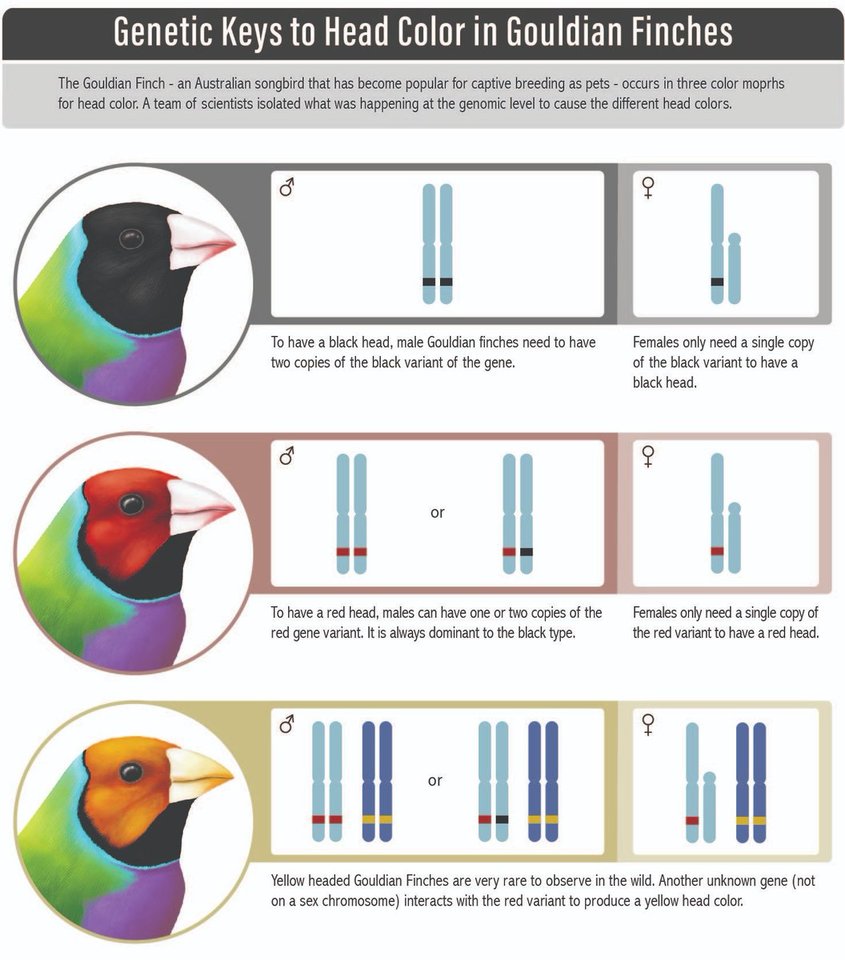 Genetic Keys to Head Color in Gouldian Finches

The Gouldian Finch - an Australian songbird that has become popular for captive breeding as pets - occurs in three color moprhs for head color. A team of scientists isolated what was happening at the genomic level to cause the different head colors.

♂

♀

To have a black head, male Gouldian finches need to have two copies of the black variant of the gene.

Females only need a single copy of the black variant to have a black head.

♂

or

♀

To have a red head, males can have one or two copies of the red gene variant. It is always dominant to the black type.

Females only need a single copy of the red variant to have a red head.

♂

or

♀

Yellow headed Gouldian Finches are very rare to observe in the wild. Another unknown gene (not on a sex chromosome) interacts with the red variant to produce a yellow head color.