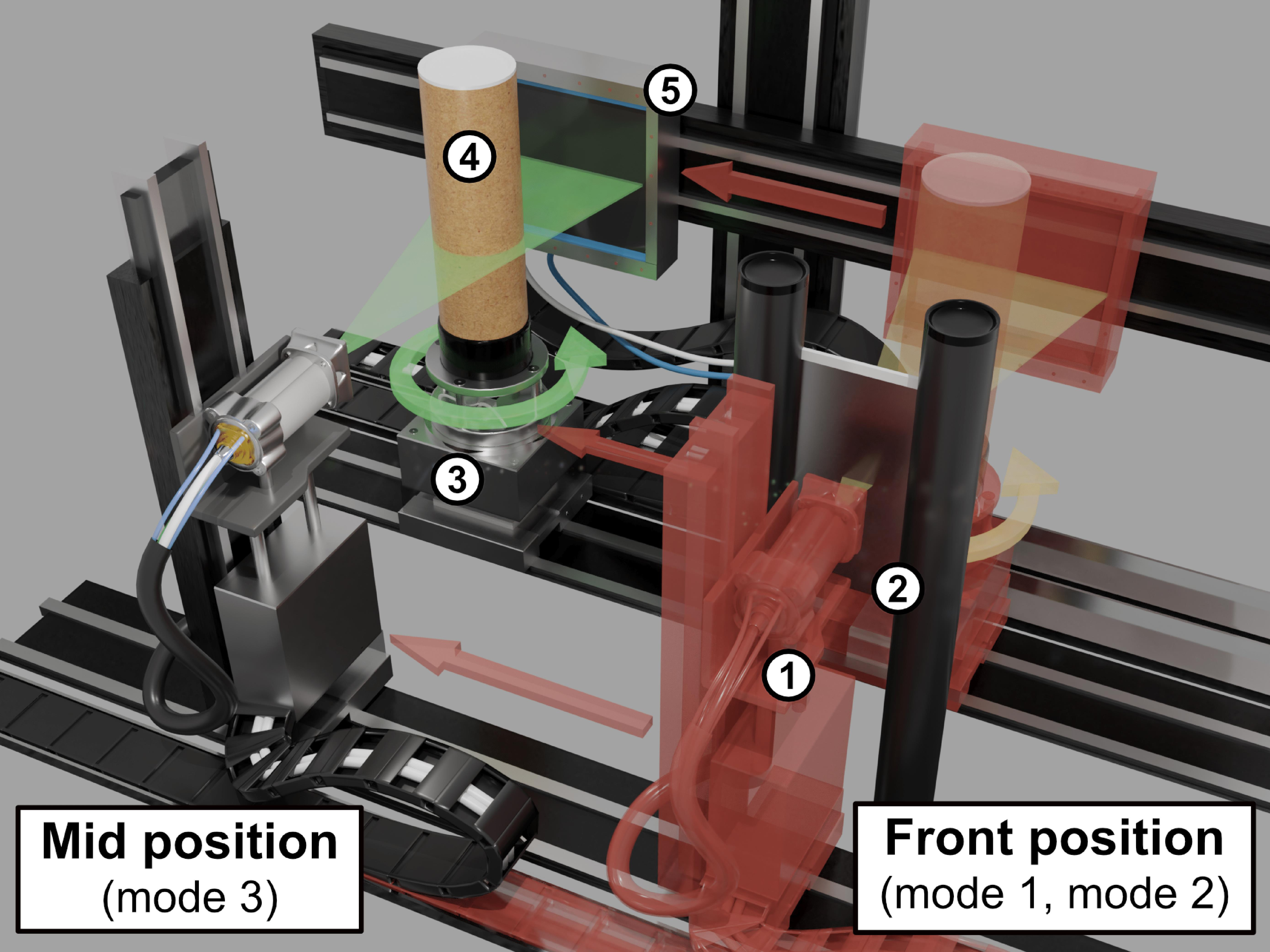 5
4
3
2
1
Mid position
(mode 3)
Front position
(mode 1, mode 2)