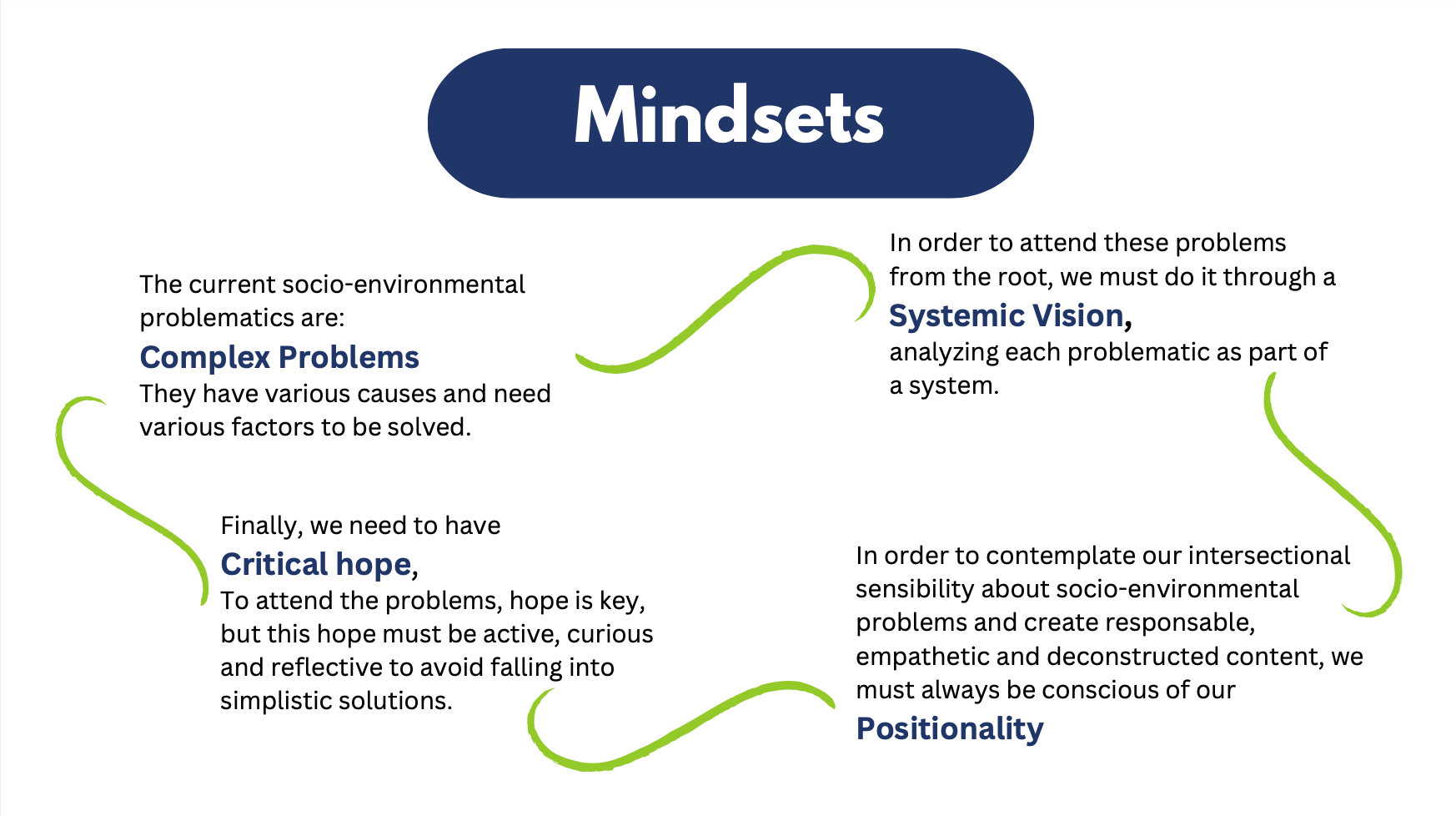 Mindsets

The current socio-environmental problematics are:

Complex Problems

They have various causes and need various factors to be solved.

In order to attend these problems from the root, we must do it through a

Systemic Vision,

analyzing each problematic as part of a system.

Finally, we need to have

Critical hope,

To attend the problems, hope is key, but this hope must be active, curious and reflective to avoid falling into simplistic solutions.

In order to contemplate our intersectional sensibility about socio-environmental problems and create responsable, empathetic and deconstructed content, we must always be conscious of our

Positionality