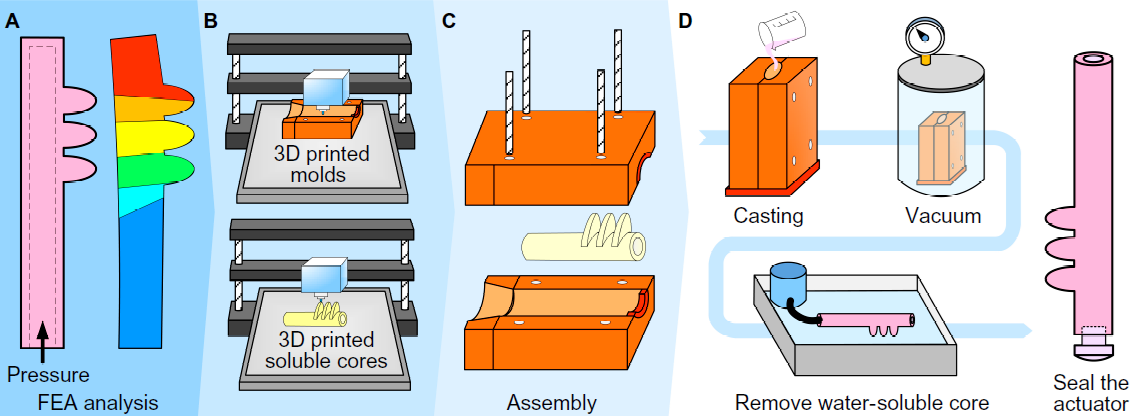 A

Pressure

FEA analysis

B

3D printed molds

3D printed soluble cores

C

Assembly

D

Casting

Vacuum

Remove water-soluble core

Seal the actuator