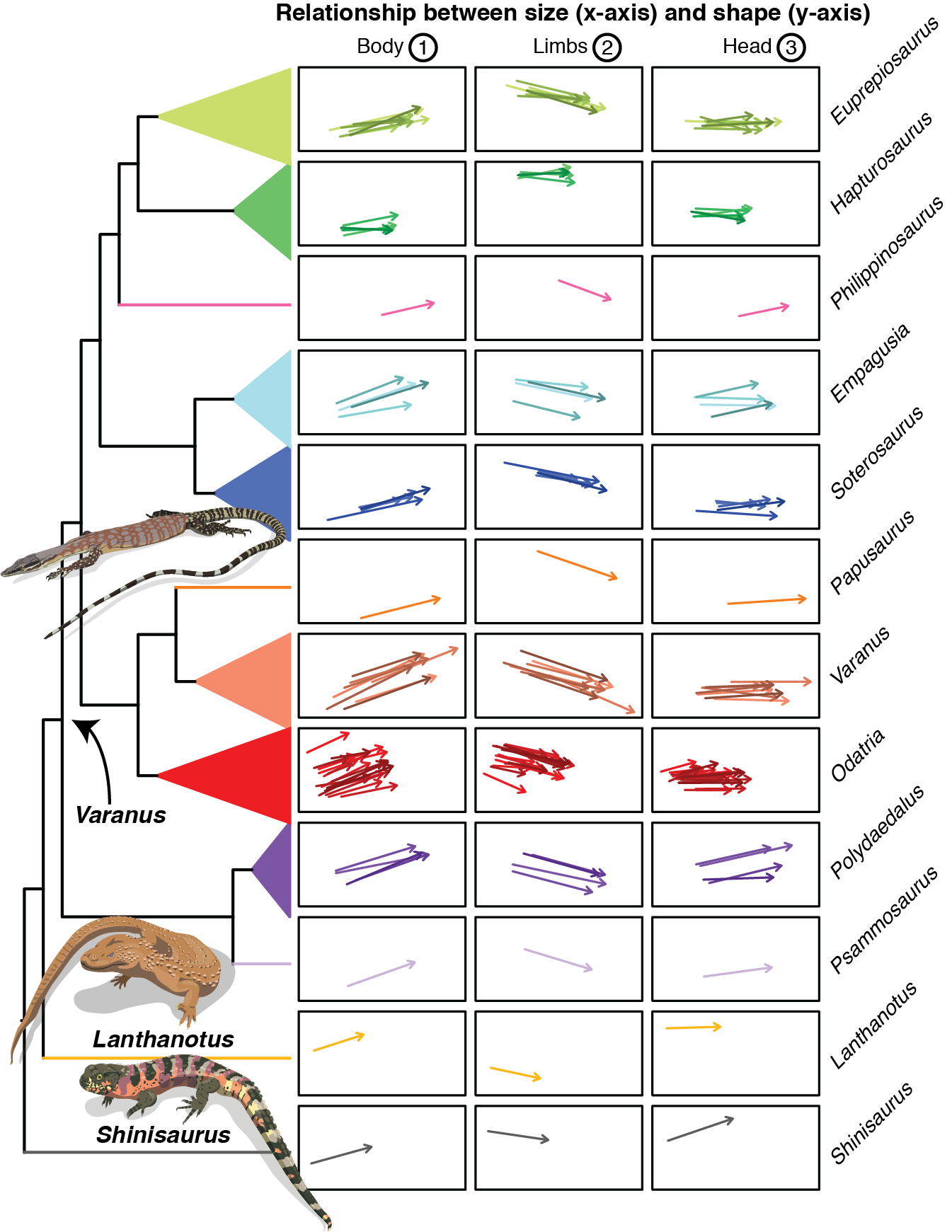 Relationship between size (x-axis) and shape (y-axis)

Body ①

Limbs ②

Head ③

Euprepiosaurus

Hapturosaurus

Philippinosaurus

Empagusia

Soterosaurus

Papusaurus

Varanus

Odatria

Polydaedalus

Psammosaurus

Lanthanotus

Shinisaurus

Varanus

Lanthanotus

Shinisaurus