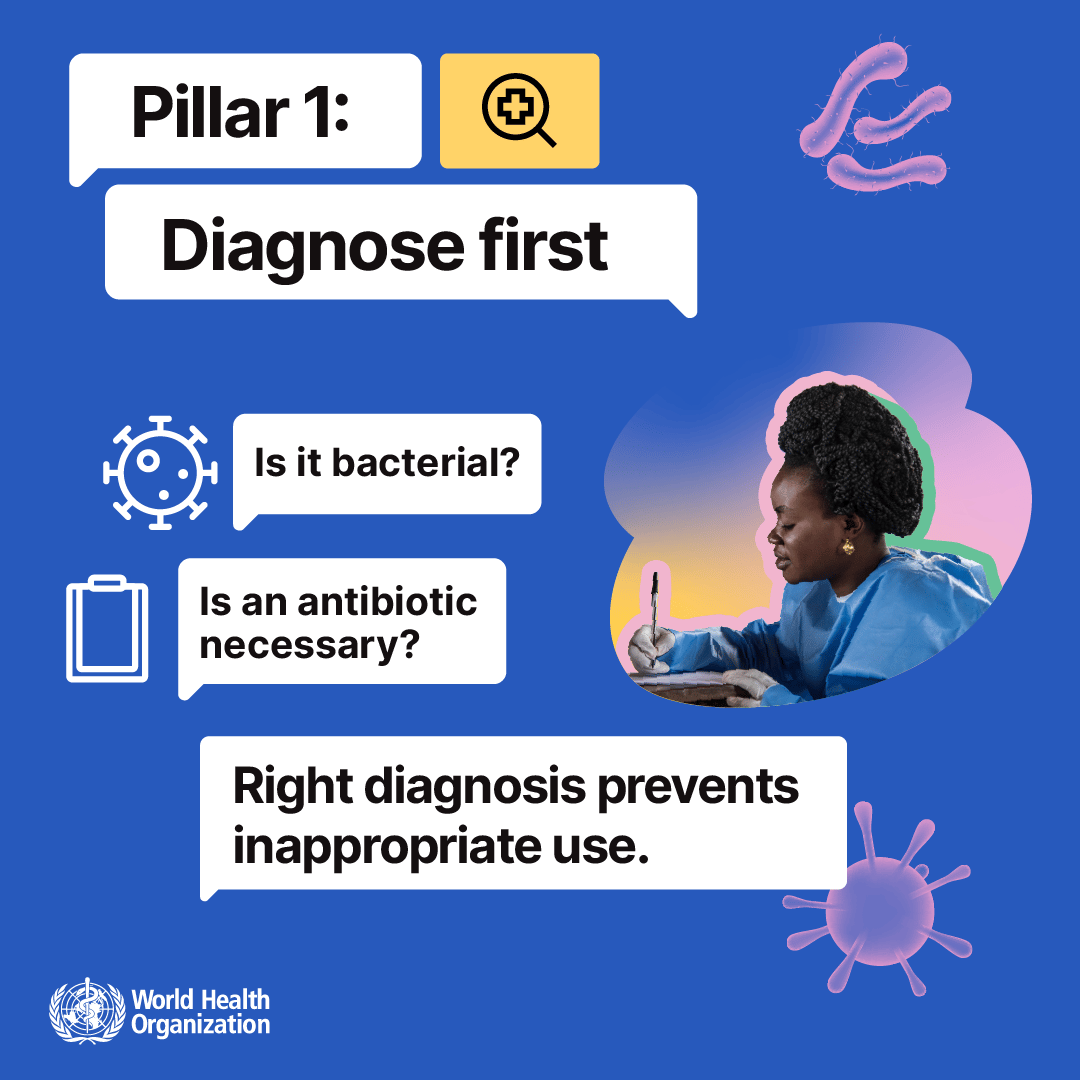 Pillar 1:

Diagnose first

Is it bacterial?

Is an antibiotic necessary?

Right diagnosis prevents inappropriate use.

World Health Organization