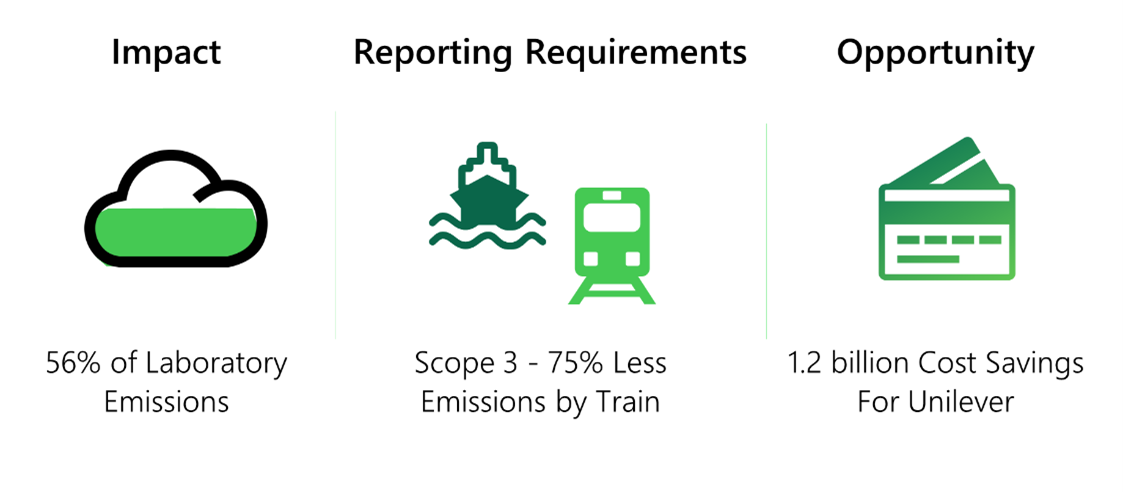 Impact

56% of Laboratory Emissions

Reporting Requirements

Scope 3 - 75% Less Emissions by Train

Opportunity

1.2 billion Cost Savings For Unilever