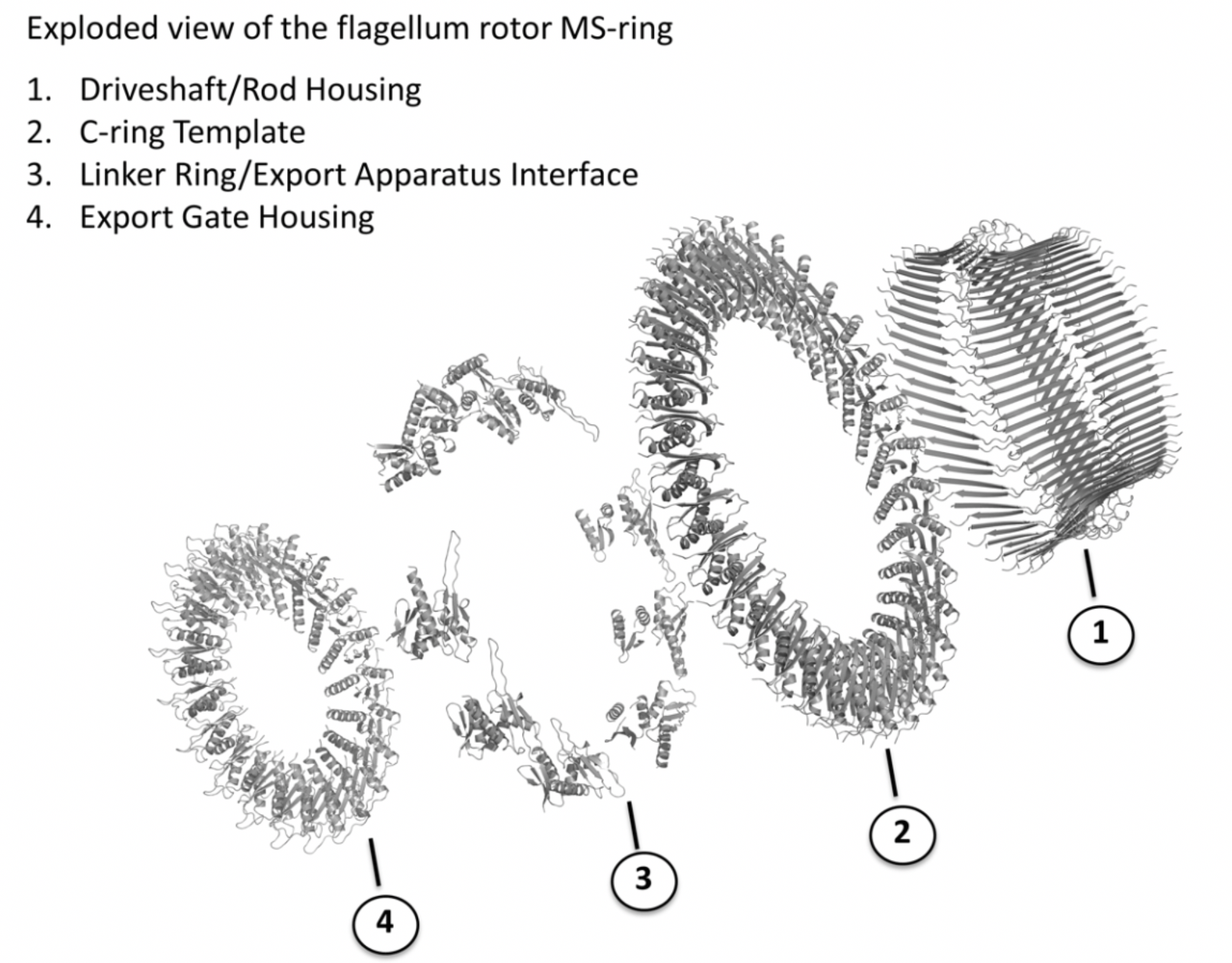 Exploded view of the flagellum rotor MS-ring

1. Driveshaft/Rod Housing
2. C-ring Template
3. Linker Ring/Export Apparatus Interface
4. Export Gate Housing

1

2

3

4