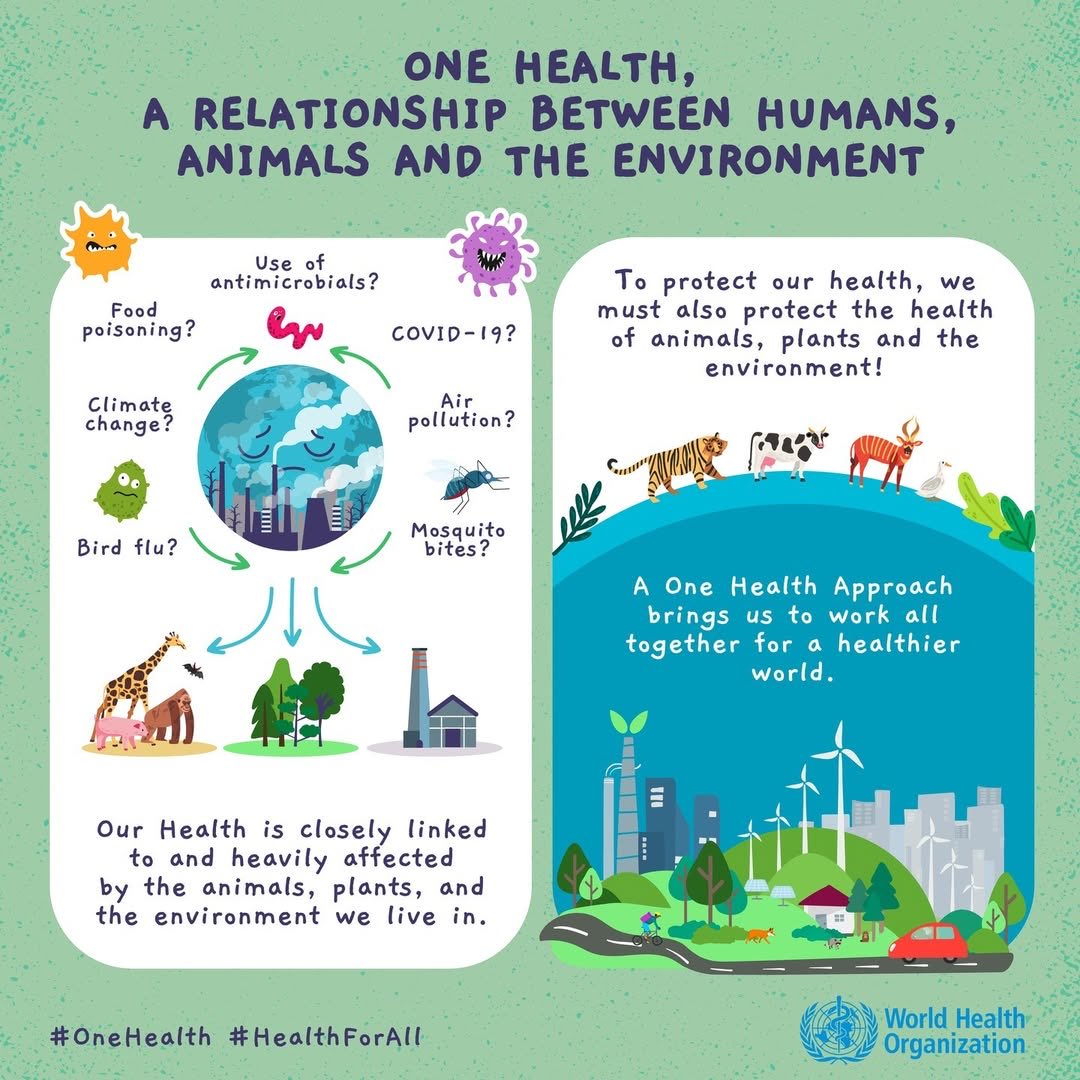 ONE HEALTH,
A RELATIONSHIP BETWEEN HUMANS, ANIMALS AND THE ENVIRONMENT

Use of antimicrobials?

Food poisoning?

COVID-19?

Climate change?

Air pollution?

Bird flu?

Mosquito bites?

Our Health is closely linked to and heavily affected by the animals, plants, and the environment we live in.

To protect our health, we must also protect the health of animals, plants and the environment!

A One Health Approach brings us to work all together for a healthier world.

#OneHealth #HealthForAll

World Health Organization