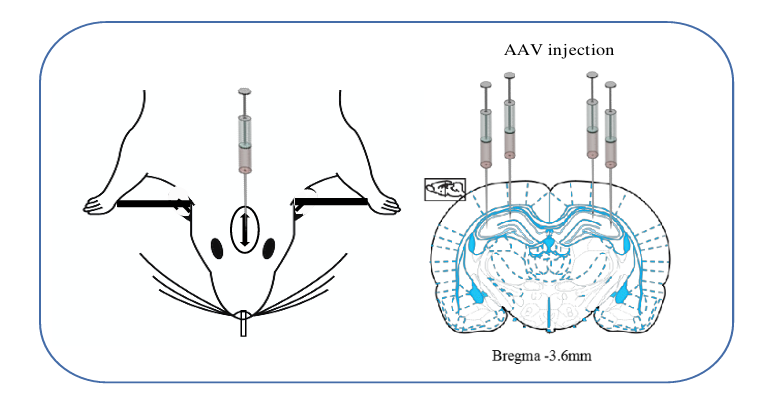 AAV injection

Bregma -3.6mm