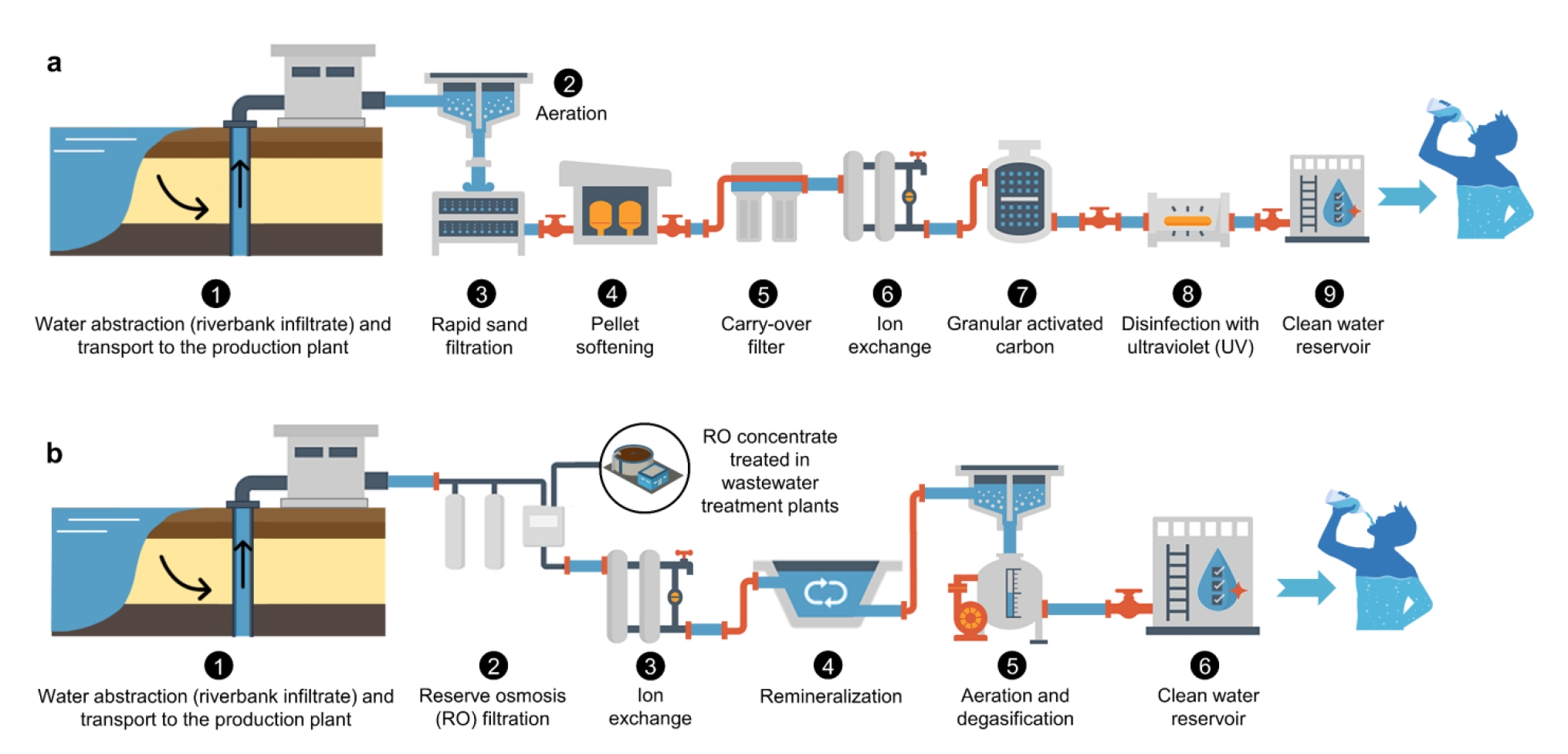 a

2 Aeration

1 Water abstraction (riverbank infiltrate) and transport to the production plant

3 Rapid sand filtration

4 Pellet softening

5 Carry-over filter

6 Ion exchange

7 Granular activated carbon

8 Disinfection with ultraviolet (UV)

9 Clean water reservoir

b

RO concentrate treated in wastewater treatment plants

1 Water abstraction (riverbank infiltrate) and transport to the production plant

2 Reserve osmosis (RO) filtration

3 Ion exchange

4 Remineralization

5 Aeration and degasification

6 Clean water reservoir