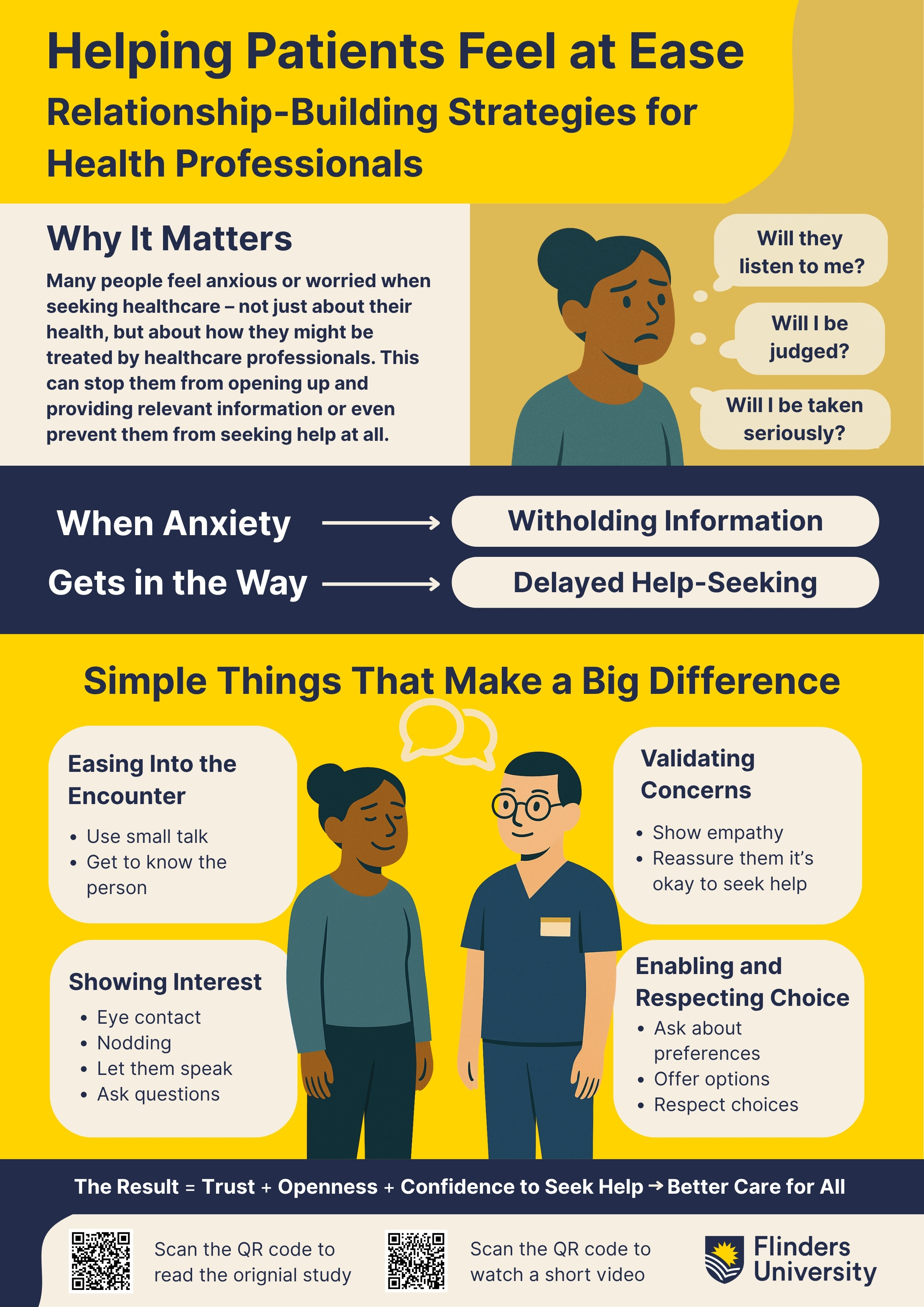 Helping Patients Feel at Ease

Relationship-Building Strategies for Health Professionals

Why It Matters

Many people feel anxious or worried when seeking healthcare – not just about their health, but about how they might be treated by healthcare professionals. This can stop them from opening up and providing relevant information or even prevent them from seeking help at all.

Will they listen to me?

Will I be judged?

Will I be taken seriously?

When Anxiety Gets in the Way

Witholding Information

Delayed Help-Seeking

Simple Things That Make a Big Difference

Easing Into the Encounter
• Use small talk
• Get to know the person

Showing Interest
• Eye contact
• Nodding
• Let them speak
• Ask questions

Validating Concerns
• Show empathy
• Reassure them it's okay to seek help

Enabling and Respecting Choice
• Ask about preferences
• Offer options
• Respect choices

The Result = Trust + Openness + Confidence to Seek Help → Better Care for All

Scan the QR code to read the orignial study

Scan the QR code to watch a short video

Flinders University