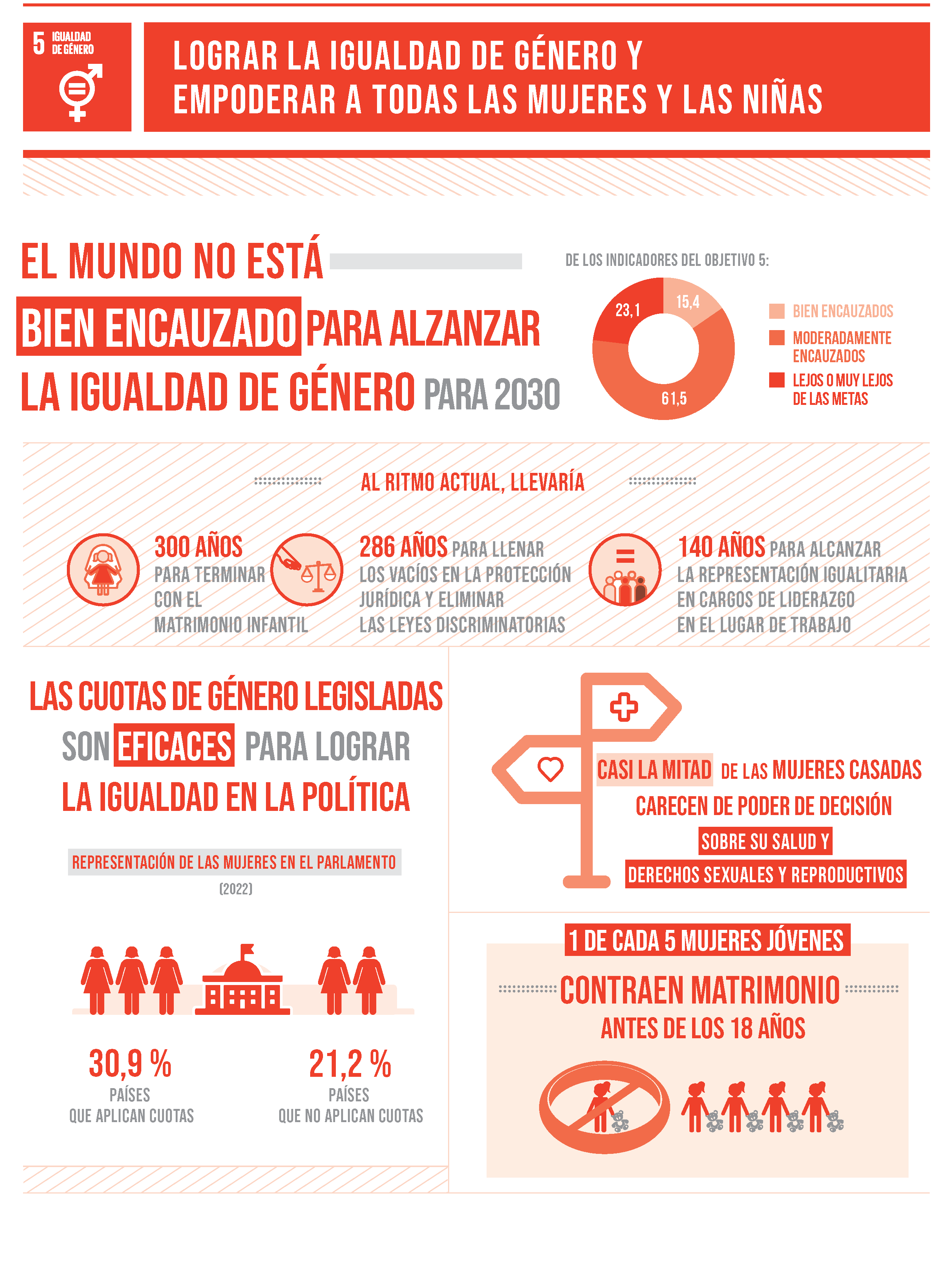 5 IGUALDAD DE GÉNERO

LOGRAR LA IGUALDAD DE GÉNERO Y EMPODERAR A TODAS LAS MUJERES Y LAS NIÑAS

EL MUNDO NO ESTÁ BIEN ENCAUZADO PARA ALZANZAR LA IGUALDAD DE GÉNERO PARA 2030

DE LOS INDICADORES DEL OBJETIVO 5:

23,1
15,4
61,5

BIEN ENCAUZADOS
MODERADAMENTE ENCAUZADOS
LEJOS O MUY LEJOS DE LAS METAS

AL RITMO ACTUAL, LLEVARÍA

300 AÑOS PARA TERMINAR CON EL MATRIMONIO INFANTIL

286 AÑOS PARA LLENAR LOS VACÍOS EN LA PROTECCIÓN JURÍDICA Y ELIMINAR LAS LEYES DISCRIMINATORIAS

140 AÑOS PARA ALCANZAR LA REPRESENTACIÓN IGUALITARIA EN CARGOS DE LIDERAZGO EN EL LUGAR DE TRABAJO

LAS CUOTAS DE GÉNERO LEGISLADAS SON EFICACES PARA LOGRAR LA IGUALDAD EN LA POLÍTICA

REPRESENTACIÓN DE LAS MUJERES EN EL PARLAMENTO
(2022)

30,9 %
PAÍSES QUE APLICAN CUOTAS

21,2 %
PAÍSES QUE NO APLICAN CUOTAS

CASI LA MITAD DE LAS MUJERES CASADAS CARECEN DE PODER DE DECISIÓN SOBRE SU SALUD Y DERECHOS SEXUALES Y REPRODUCTIVOS

1 DE CADA 5 MUJERES JÓVENES
CONTRAEN MATRIMONIO
ANTES DE LOS 18 AÑOS