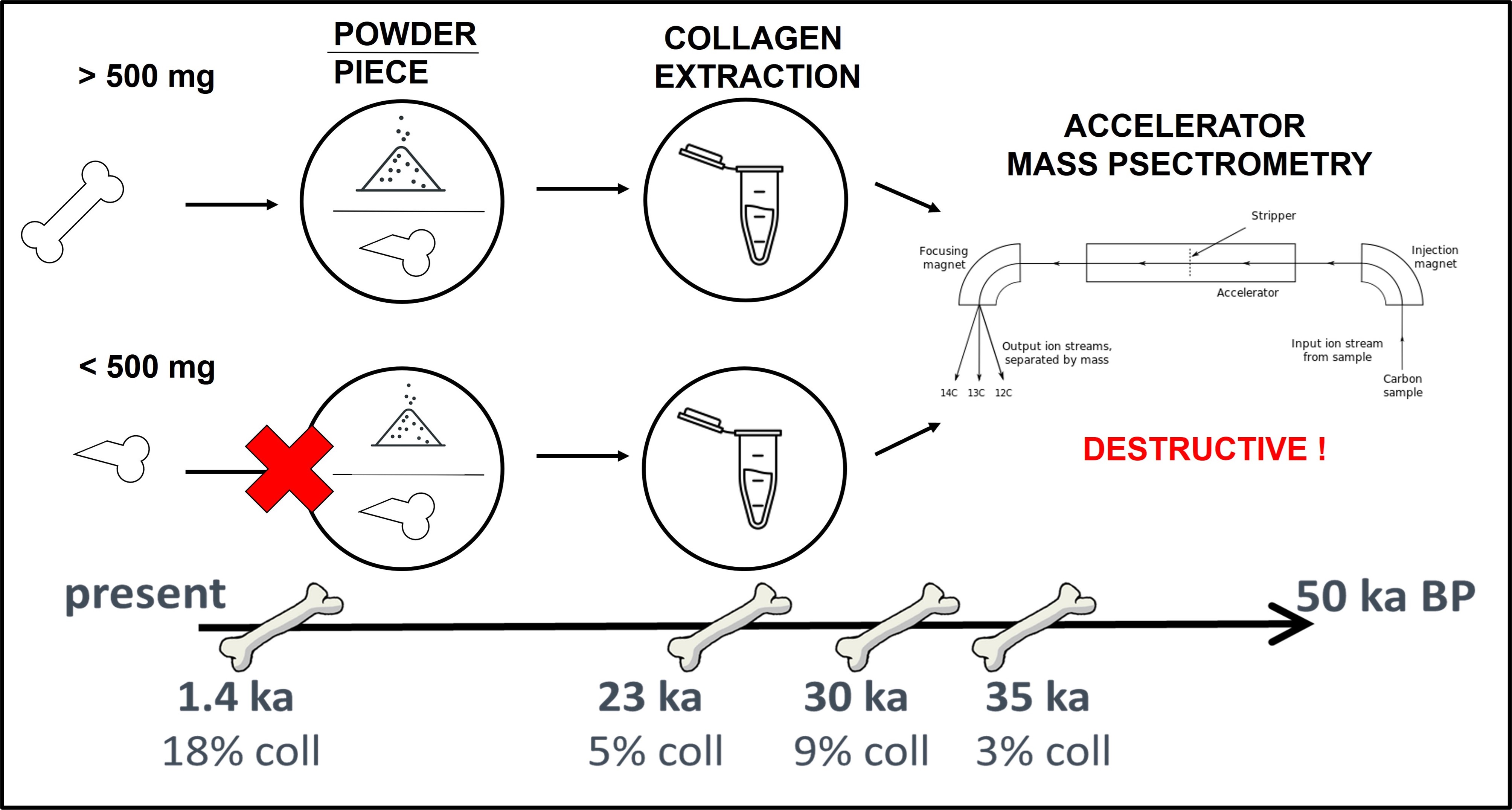 > 500 mg

POWDER
PIECE

COLLAGEN
EXTRACTION

ACCELERATOR
MASS PSECTROMETRY

Stripper

Focusing magnet

Injection magnet

Accelerator

Output ion streams, separated by mass

Input ion stream from sample

Carbon sample

14C 13C 12C

< 500 mg

DESTRUCTIVE !

present

50 ka BP

1.4 ka
18% coll

23 ka
5% coll

30 ka
9% coll

35 ka
3% coll