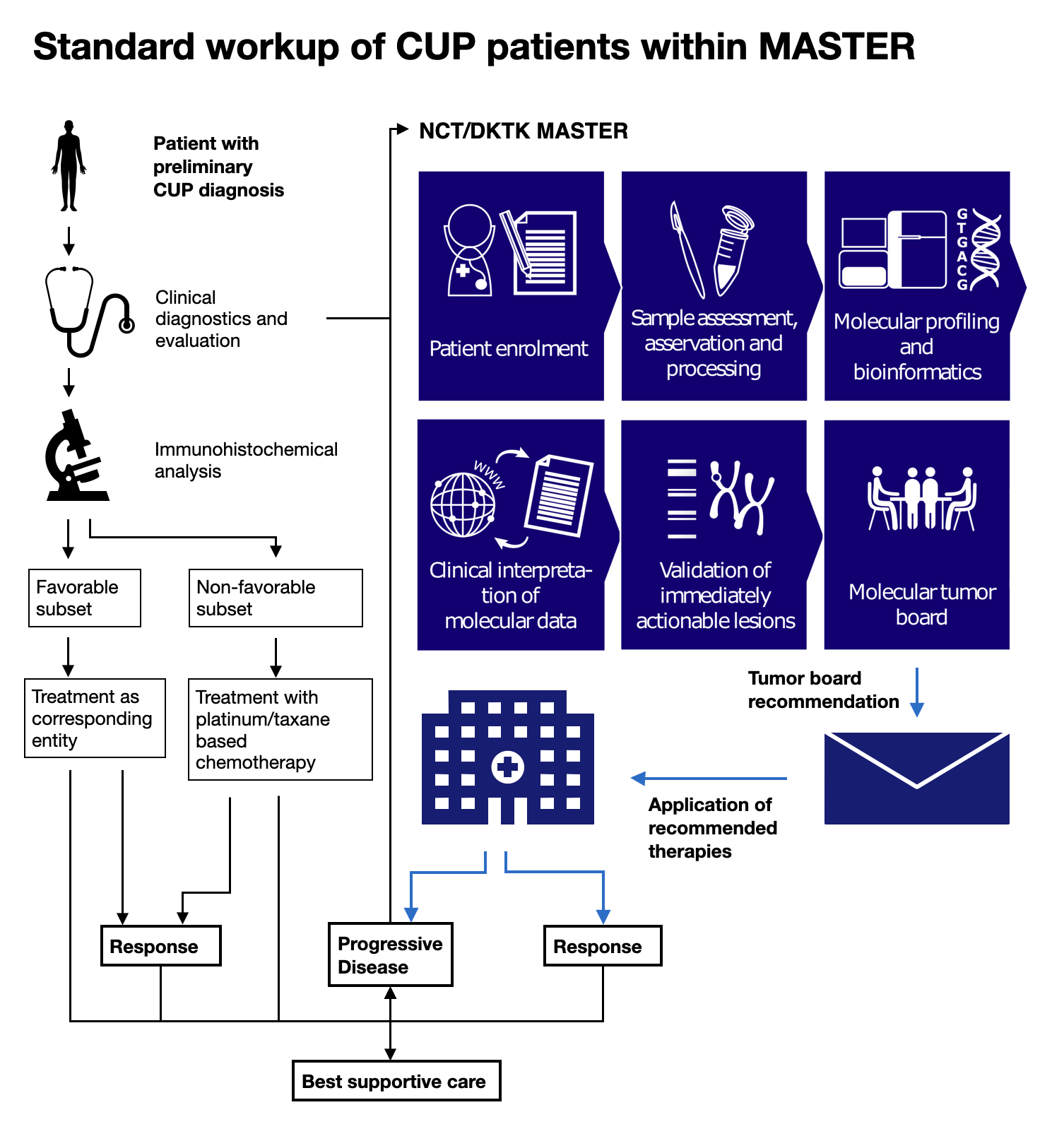 Standard workup of CUP patients within MASTER

Patient with preliminary CUP diagnosis

Clinical diagnostics and evaluation

Immunohistochemical analysis

Favorable subset

Non-favorable subset

Treatment as corresponding entity

Treatment with platinum/taxane based chemotherapy

Response

NCT/DKTK MASTER

Patient enrolment

Sample assessment, asservation and processing

G T G A C G

Molecular profiling and bioinformatics

www

Clinical interpretation of molecular data

Validation of immediately actionable lesions

Molecular tumor board

Tumor board recommendation

Application of recommended therapies

Progressive Disease

Response

Best supportive care