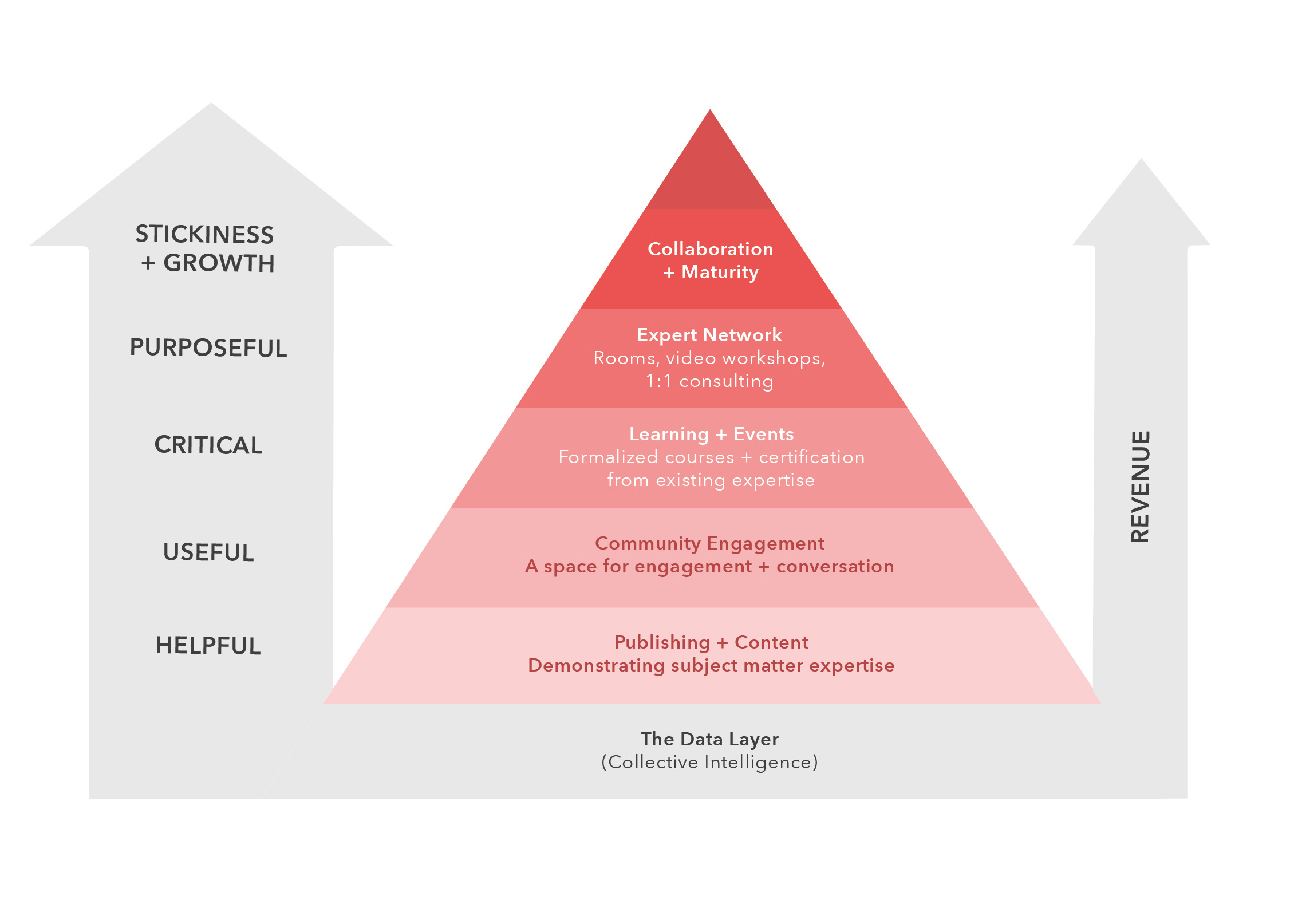 STICKINESS + GROWTH

PURPOSEFUL

CRITICAL

USEFUL

HELPFUL

Collaboration + Maturity

Expert Network
Rooms, video workshops, 1:1 consulting

Learning + Events
Formalized courses + certification from existing expertise

Community Engagement
A space for engagement + conversation

Publishing + Content
Demonstrating subject matter expertise

The Data Layer
(Collective Intelligence)

REVENUE