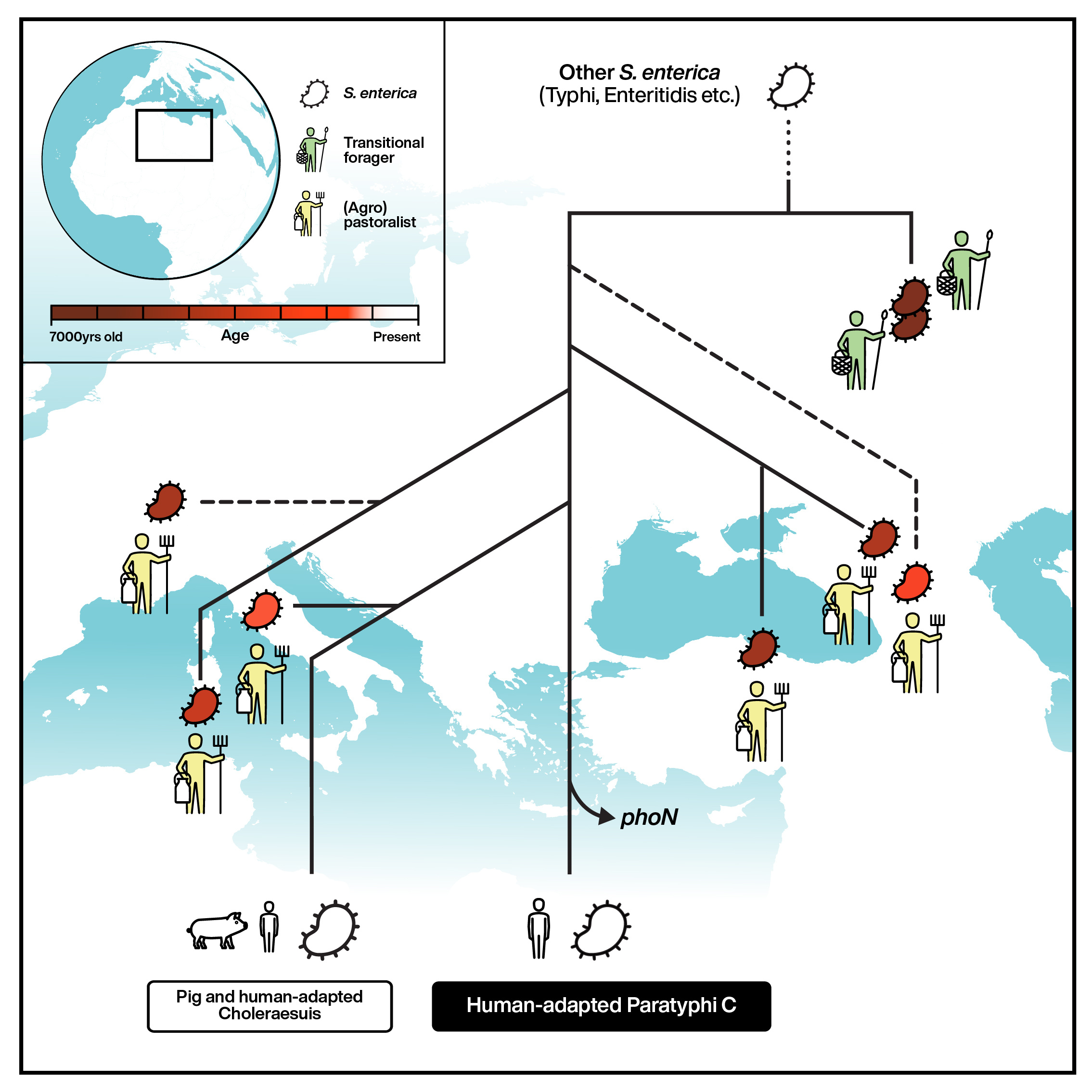 S. enterica

Transitional forager

(Agro) pastoralist

7000yrs old
Age
Present

Other S. enterica
(Typhi, Enteritidis etc.)

phoN

Pig and human-adapted Choleraesuis

Human-adapted Paratyphi C