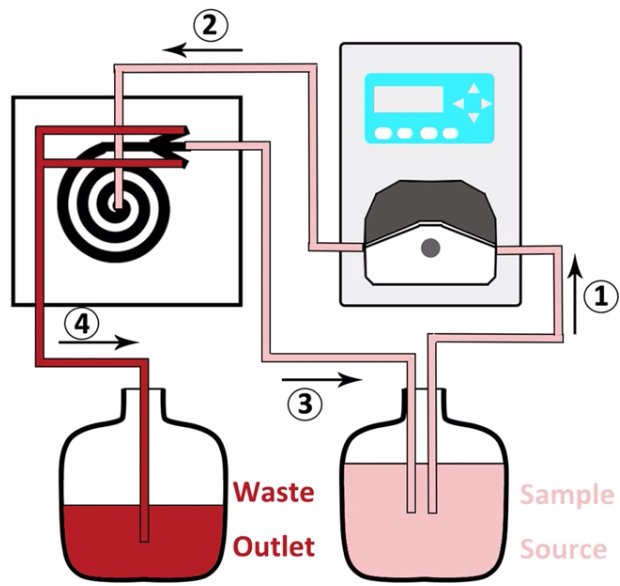 2

1

4

3

Waste Outlet

Sample Source