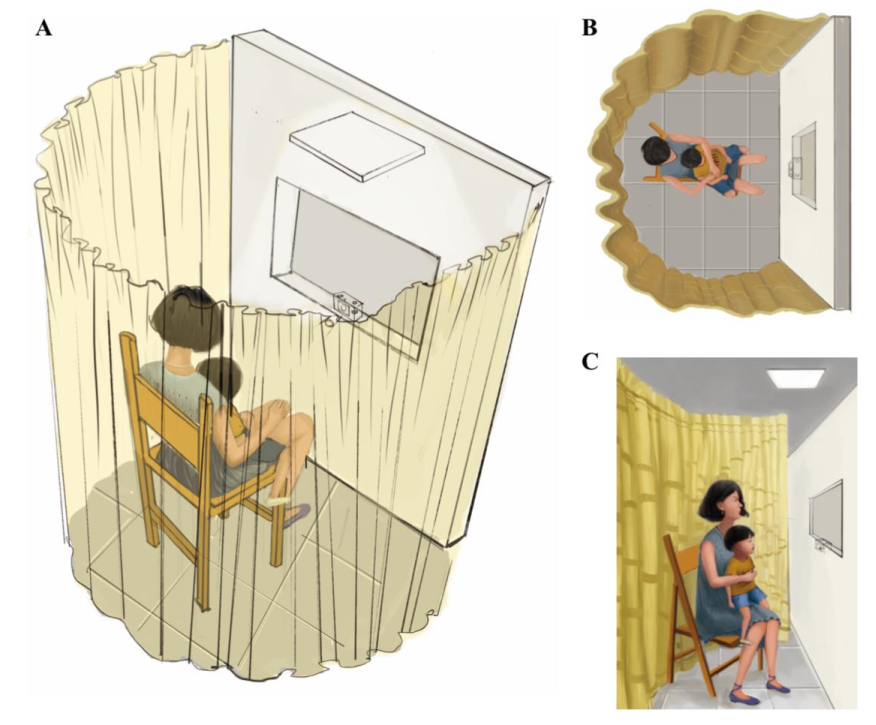 A

B

C