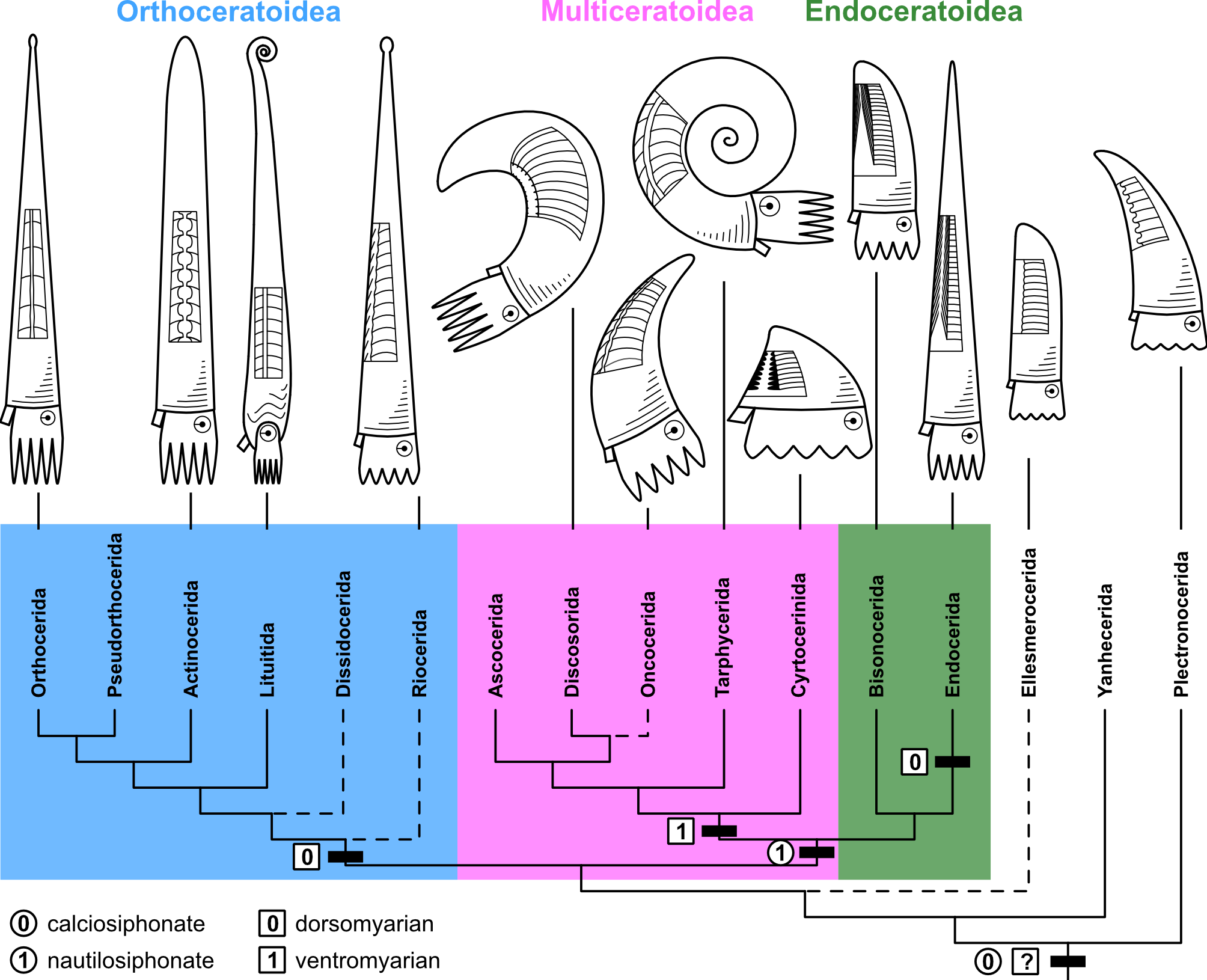 Orthoceratoidea

Multiceratoidea

Endoceratoidea

Orthocerida

Pseudorthocerida

Actinocerida

Lituitida

Dissidocerida

Riocerida

Ascocerida

Discosorida

Oncocerida

Tarphycerida

Cyrtocerinida

Bisonocerida

Endocerida

Ellesmerocerida

Yanhecerida

Plectronocerida

0

1

1

0

0 ?

0 calciosiphonate

1 nautilosiphonate

0 dorsomyarian

1 ventromyarian