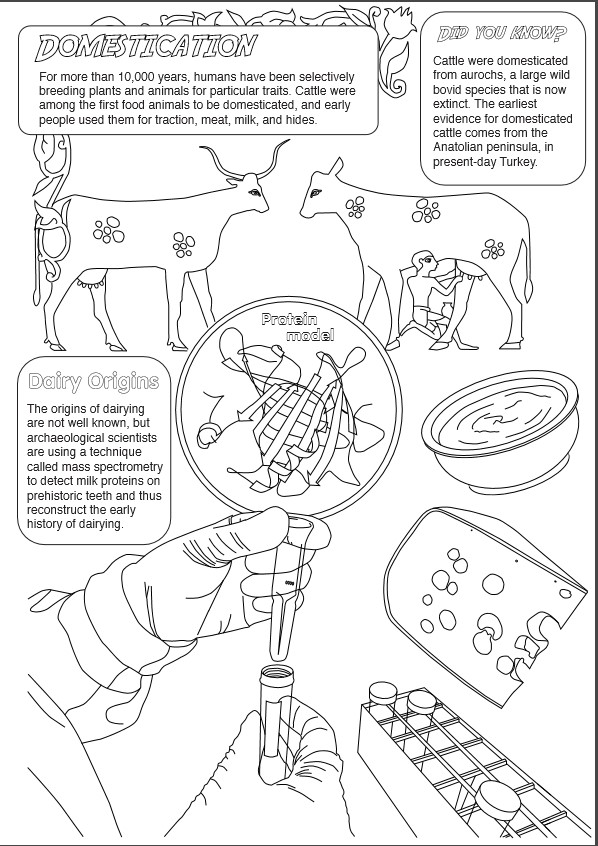 DOMESTICATION

For more than 10,000 years, humans have been selectively breeding plants and animals for particular traits. Cattle were among the first food animals to be domesticated, and early people used them for traction, meat, milk, and hides.

DID YOU KNOW?

Cattle were domesticated from aurochs, a large wild bovid species that is now extinct. The earliest evidence for domesticated cattle comes from the Anatolian peninsula, in present-day Turkey.

Protein model

Dairy Origins

The origins of dairying are not well known, but archaeological scientists are using a technique called mass spectrometry to detect milk proteins on prehistoric teeth and thus reconstruct the early history of dairying.