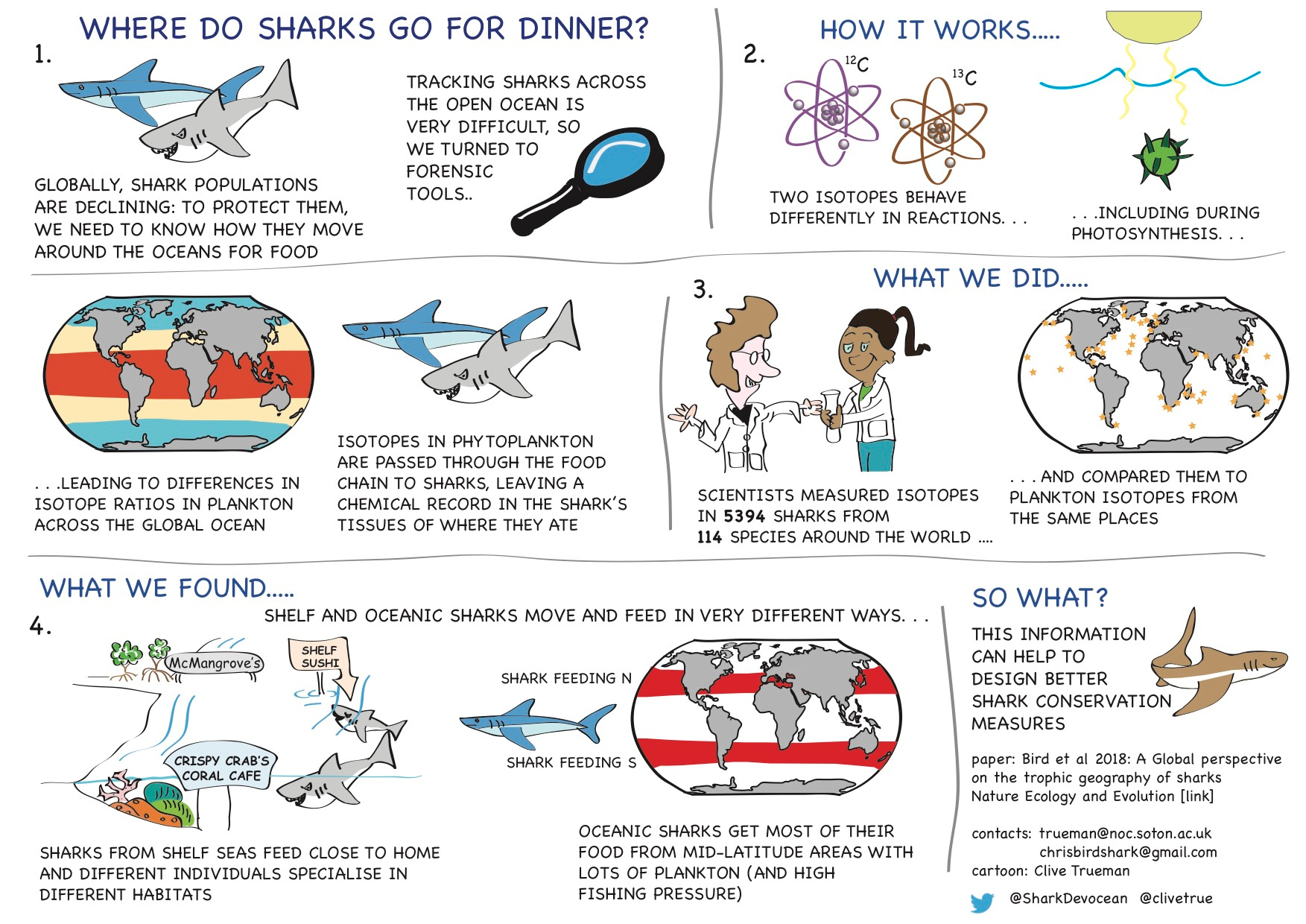 WHERE DO SHARKS GO FOR DINNER?

1.

GLOBALLY, SHARK POPULATIONS ARE DECLINING: TO PROTECT THEM, WE NEED TO KNOW HOW THEY MOVE AROUND THE OCEANS FOR FOOD

TRACKING SHARKS ACROSS THE OPEN OCEAN IS VERY DIFFICULT, SO WE TURNED TO FORENSIC TOOLS..

HOW IT WORKS.....

2.

$^{12}C$

$^{13}C$

TWO ISOTOPES BEHAVE DIFFERENTLY IN REACTIONS. . .

. . .INCLUDING DURING PHOTOSYNTHESIS. . .

. . .LEADING TO DIFFERENCES IN ISOTOPE RATIOS IN PLANKTON ACROSS THE GLOBAL OCEAN

ISOTOPES IN PHYTOPLANKTON ARE PASSED THROUGH THE FOOD CHAIN TO SHARKS, LEAVING A CHEMICAL RECORD IN THE SHARK'S TISSUES OF WHERE THEY ATE

WHAT WE DID.....

3.

SCIENTISTS MEASURED ISOTOPES IN 5394 SHARKS FROM 114 SPECIES AROUND THE WORLD ....

. . . AND COMPARED THEM TO PLANKTON ISOTOPES FROM THE SAME PLACES

WHAT WE FOUND.....

4.

SHELF AND OCEANIC SHARKS MOVE AND FEED IN VERY DIFFERENT WAYS. . .

McMangrove's

SHELF SUSHI

CRISPY CRAB'S CORAL CAFE

SHARKS FROM SHELF SEAS FEED CLOSE TO HOME AND DIFFERENT INDIVIDUALS SPECIALISE IN DIFFERENT HABITATS

SHARK FEEDING N

SHARK FEEDING S

OCEANIC SHARKS GET MOST OF THEIR FOOD FROM MID-LATITUDE AREAS WITH LOTS OF PLANKTON (AND HIGH FISHING PRESSURE)

SO WHAT?

THIS INFORMATION CAN HELP TO DESIGN BETTER SHARK CONSERVATION MEASURES

paper: Bird et al 2018: A Global perspective on the trophic geography of sharks Nature Ecology and Evolution [link]

contacts: trueman@noc.soton.ac.uk
chrisbirdshark@gmail.com
cartoon: Clive Trueman

@SharkDevocean @clivetrue